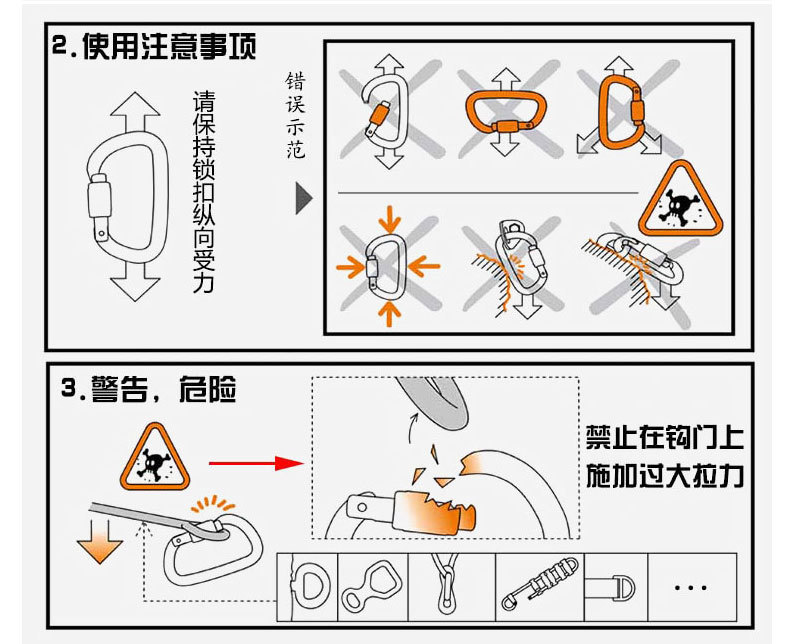 2.使用注意事项

请保持锁扣纵向受力

错误示范

3.警告，危险

禁止在钩门上施加过大拉力

...