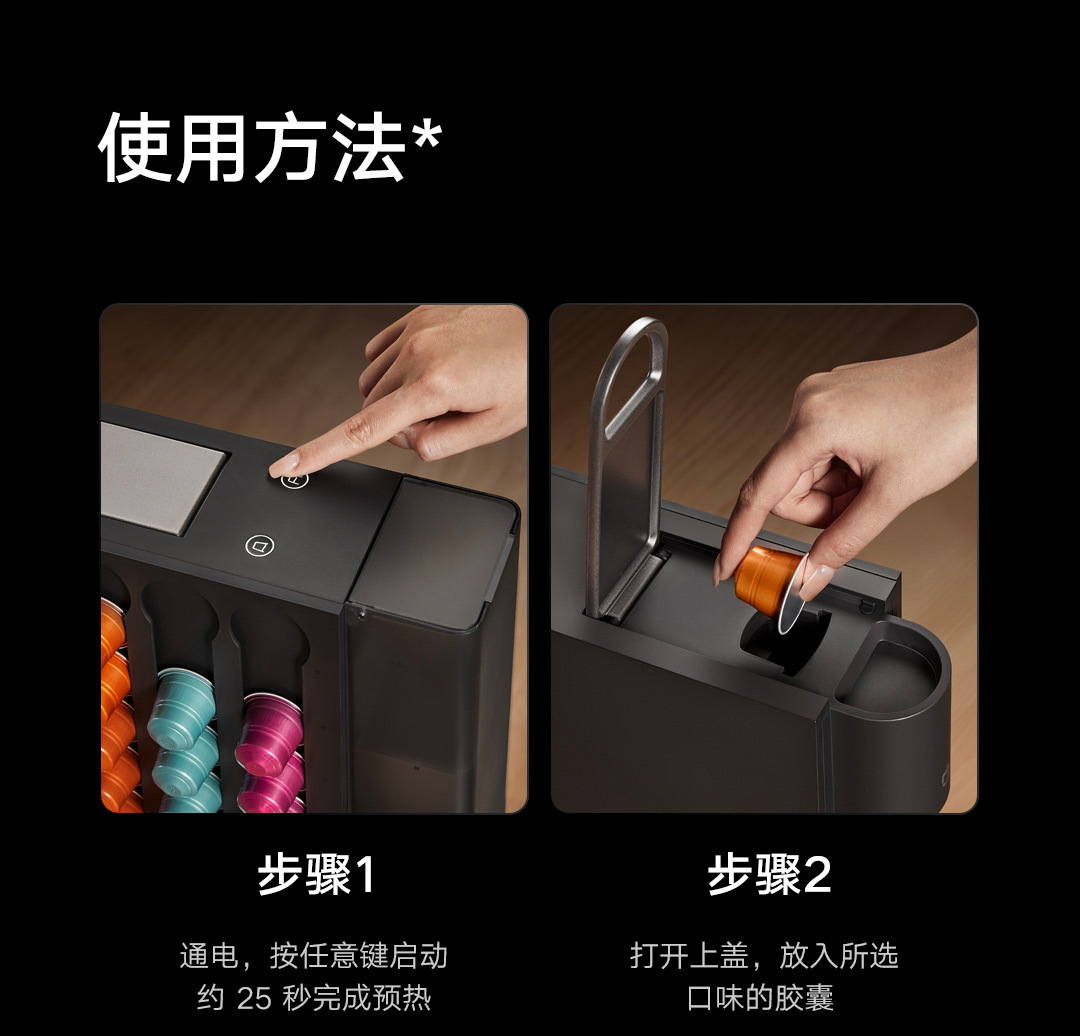 使用方法*

步骤1

通电，按任意键启动
约 25 秒完成预热

步骤2

打开上盖，放入所选
口味的胶囊