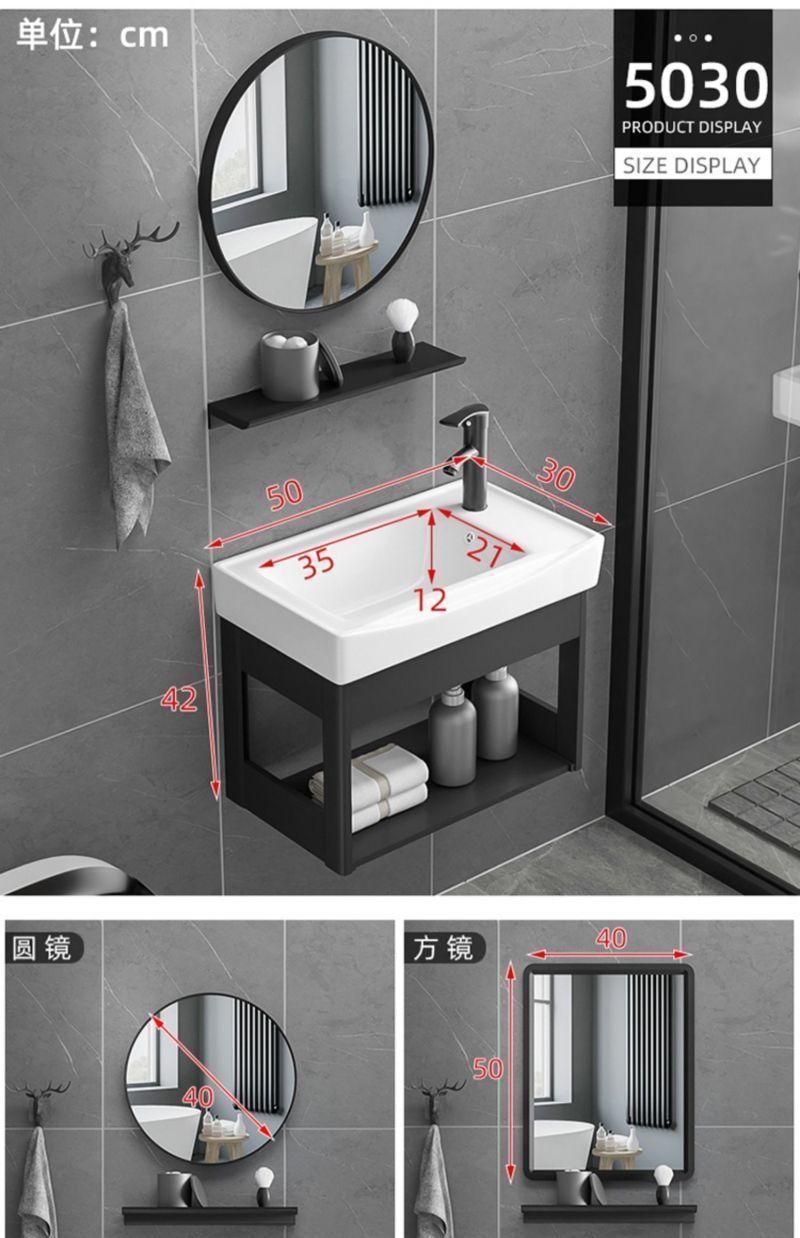 单位：cm

5030
PRODUCT DISPLAY
SIZE DISPLAY

50
30
35
21
12
42

圆镜
40

方镜
40
50