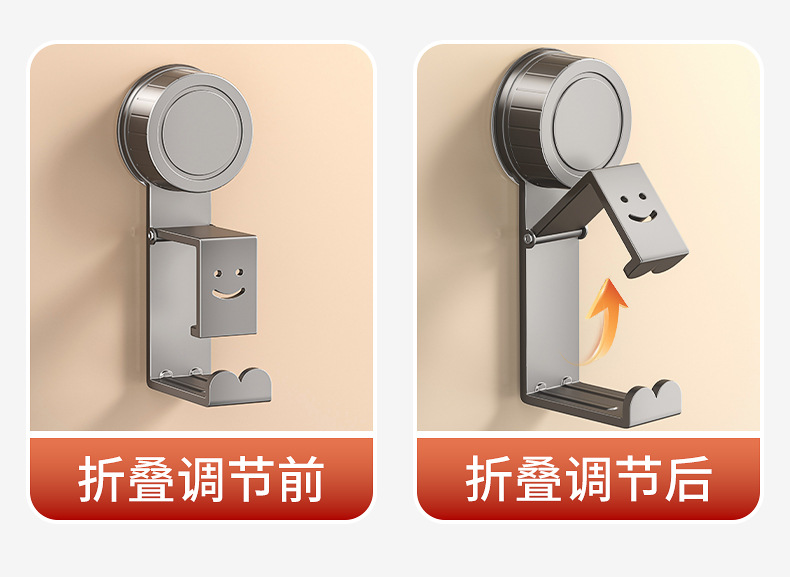 折叠调节前

折叠调节后