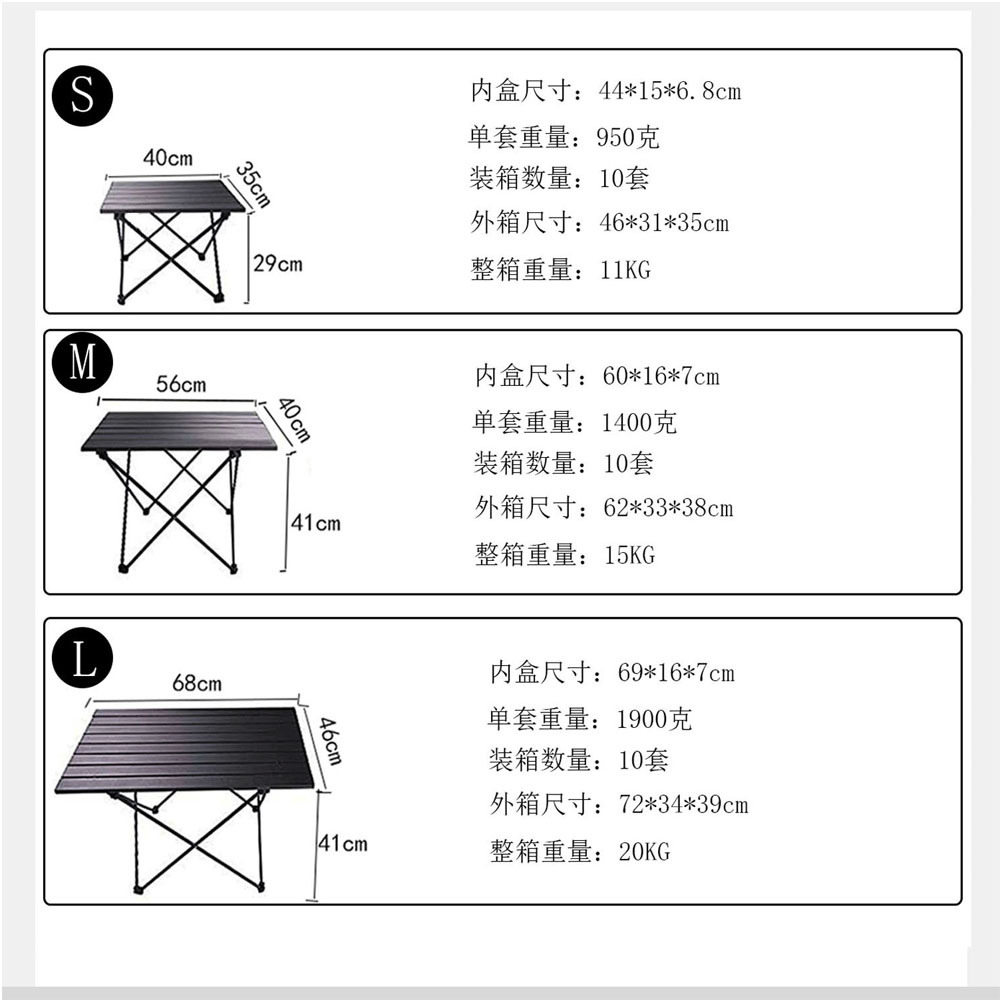 S

40cm
35cm
29cm

内盒尺寸：44*15*6.8cm
单套重量：950克
装箱数量：10套
外箱尺寸：46*31*35cm
整箱重量：11KG

M

56cm
40cm
41cm

内盒尺寸：60*16*7cm
单套重量：1400克
装箱数量：10套
外箱尺寸：62*33*38cm
整箱重量：15KG

L

68cm
46cm
41cm

内盒尺寸：69*16*7cm
单套重量：1900克
装箱数量：10套
外箱尺寸：72*34*39cm
整箱重量：20KG