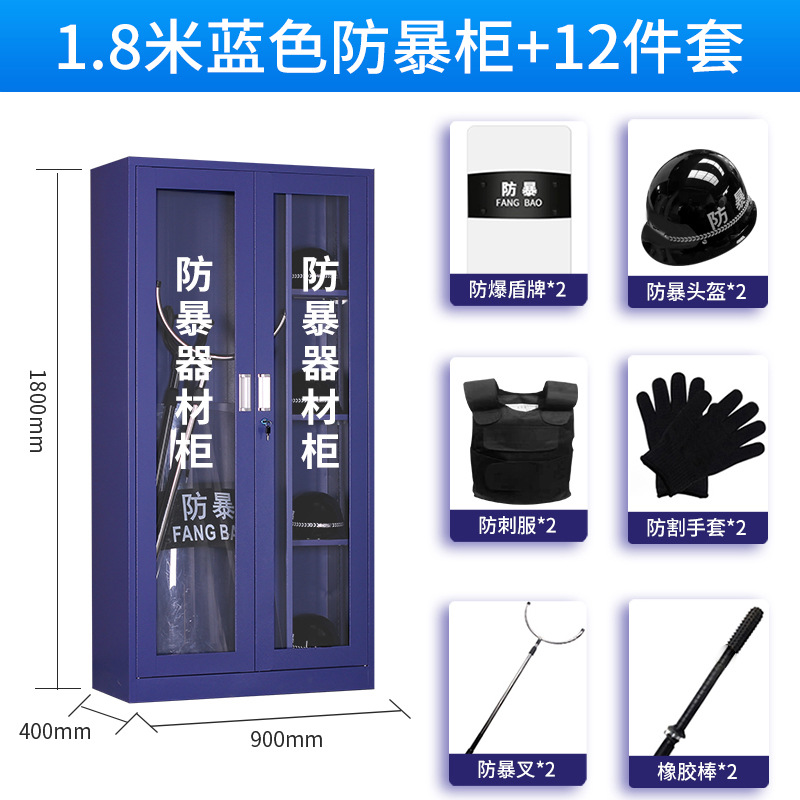 1.8米蓝色防暴柜+12件套

1800mm

防暴器材柜

防暴器材柜

防暴
FANG BA

400mm

900mm

防暴
FANG BAO

防爆盾牌*2

防暴

防暴头盔*2

防刺服*2

防割手套*2

防暴叉*2

橡胶棒*2