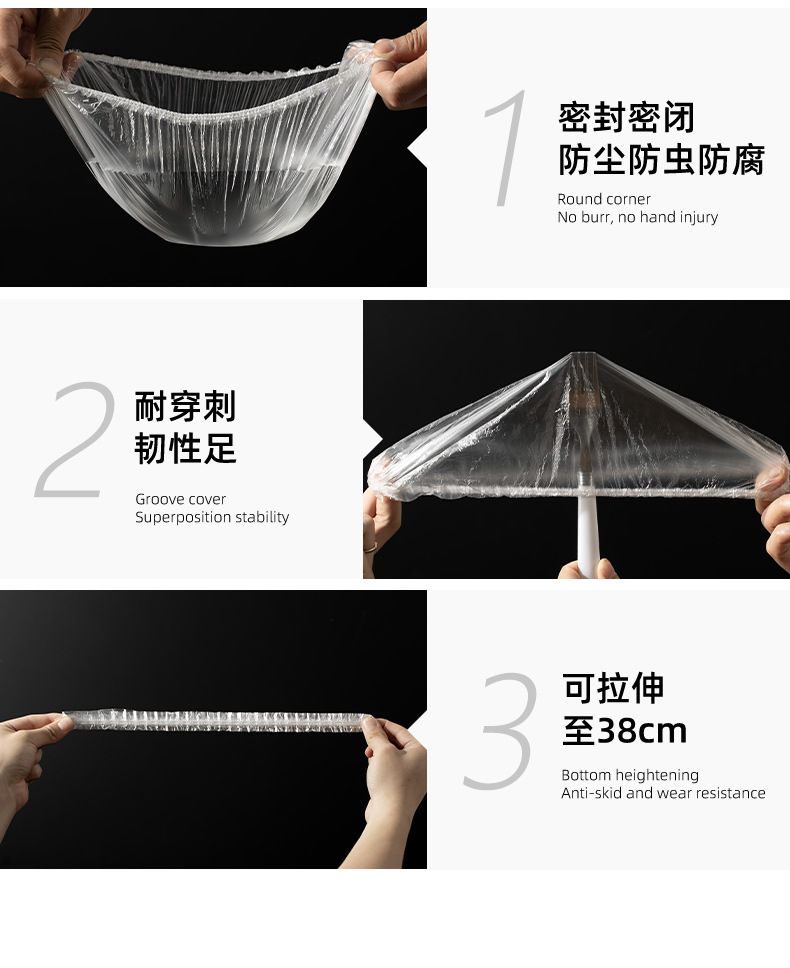 1
密封密闭
防尘防虫防腐
Round corner
No burr, no hand injury

2
耐穿刺
韧性足
Groove cover
Superposition stability

3
可拉伸
至38cm
Bottom heightening
Anti-skid and wear resistance