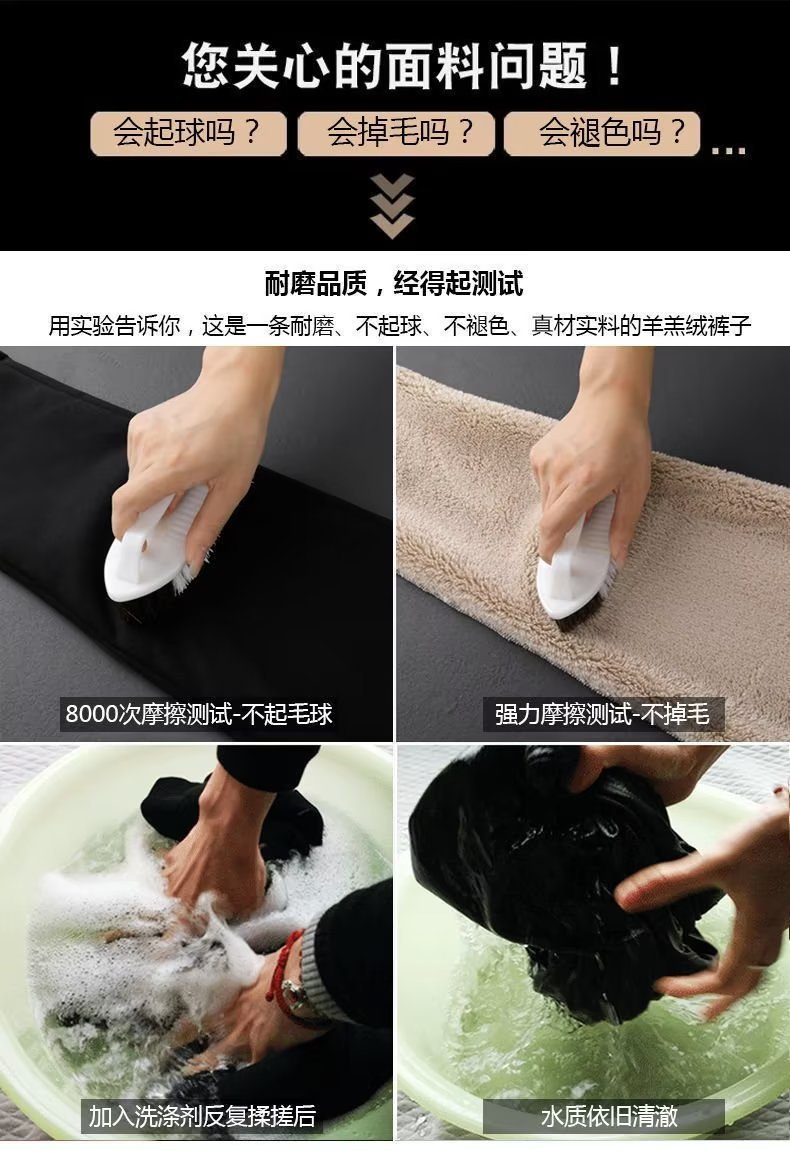 您关心的面料问题！

会起球吗？ 会掉毛吗？ 会褪色吗？ ...

耐磨品质，经得起测试

用实验告诉你，这是一条耐磨、不起球、不褪色、真材实料的羊羔绒裤子

8000次摩擦测试-不起毛球

强力摩擦测试-不掉毛

加入洗涤剂反复揉搓后

水质依旧清澈