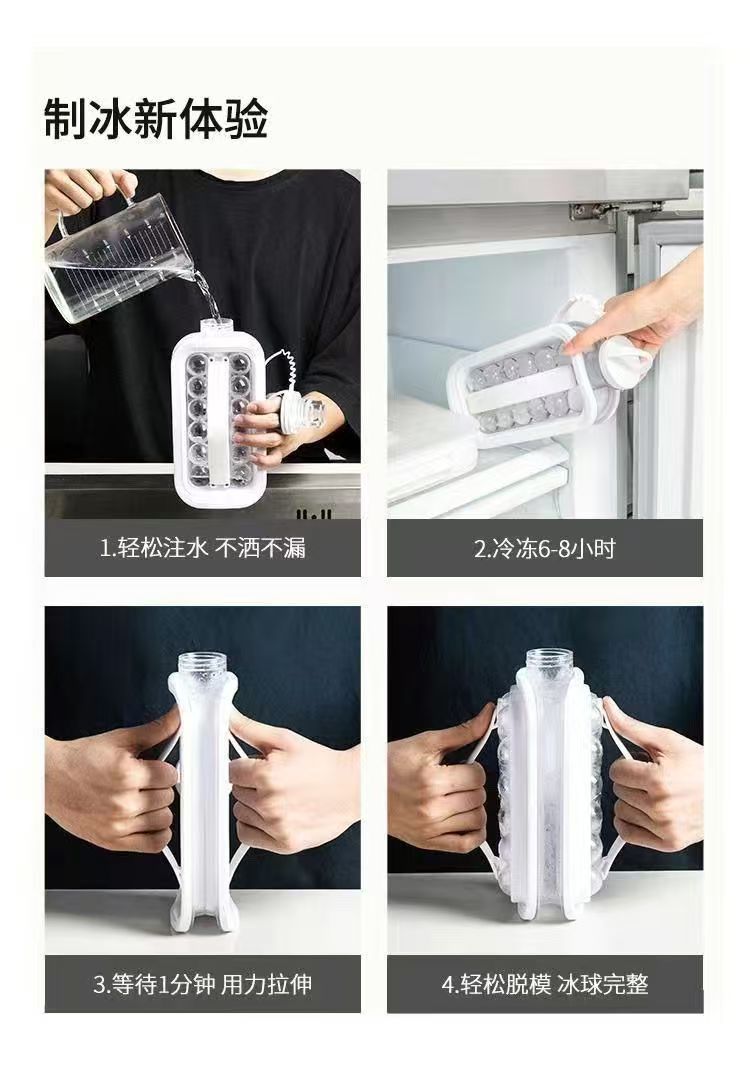 制冰新体验

1.轻松注水 不洒不漏

2.冷冻6-8小时

3.等待1分钟 用力拉伸

4.轻松脱模 冰球完整