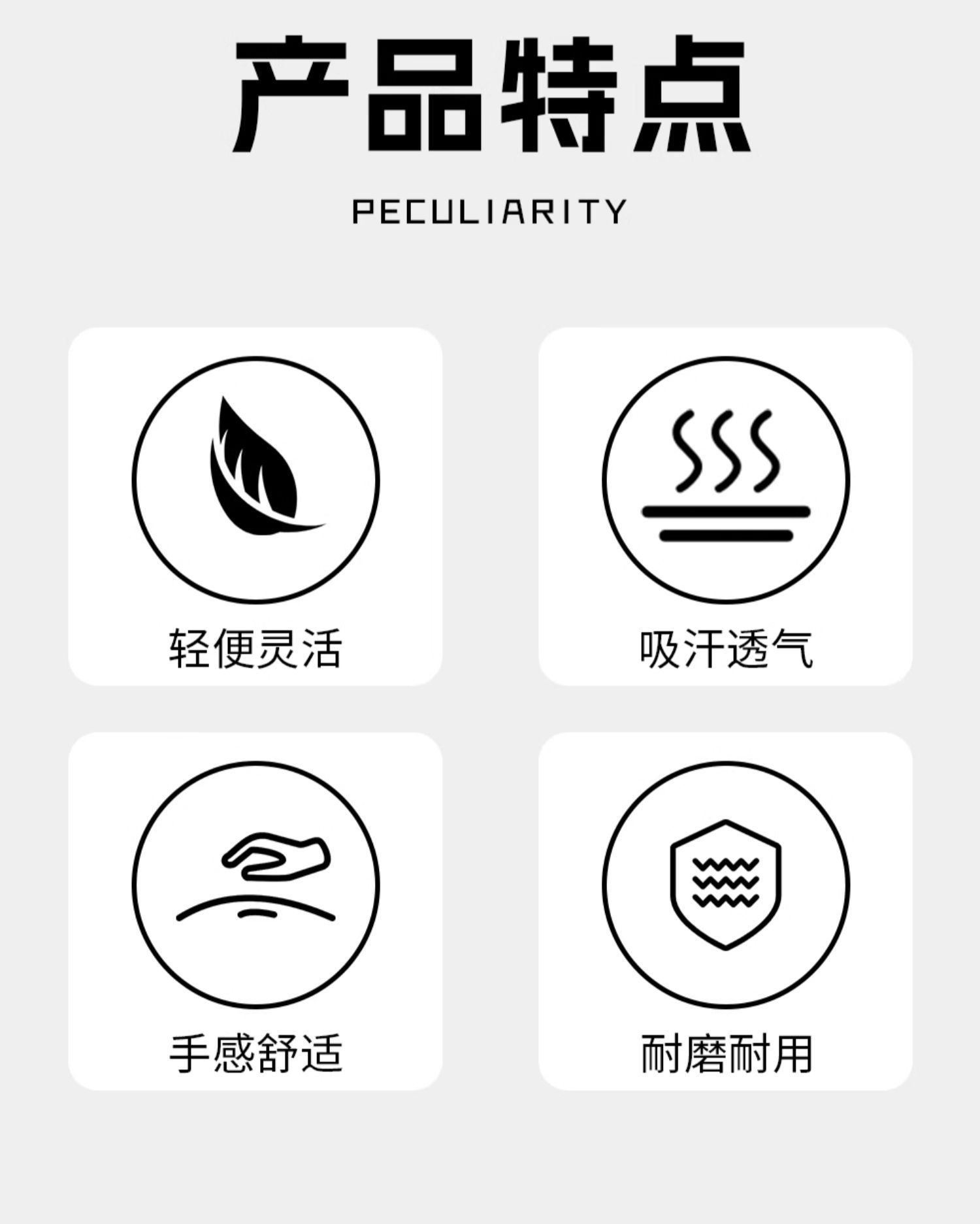 产品特点

PECULIARITY

轻便灵活

吸汗透气

手感舒适

耐磨耐用