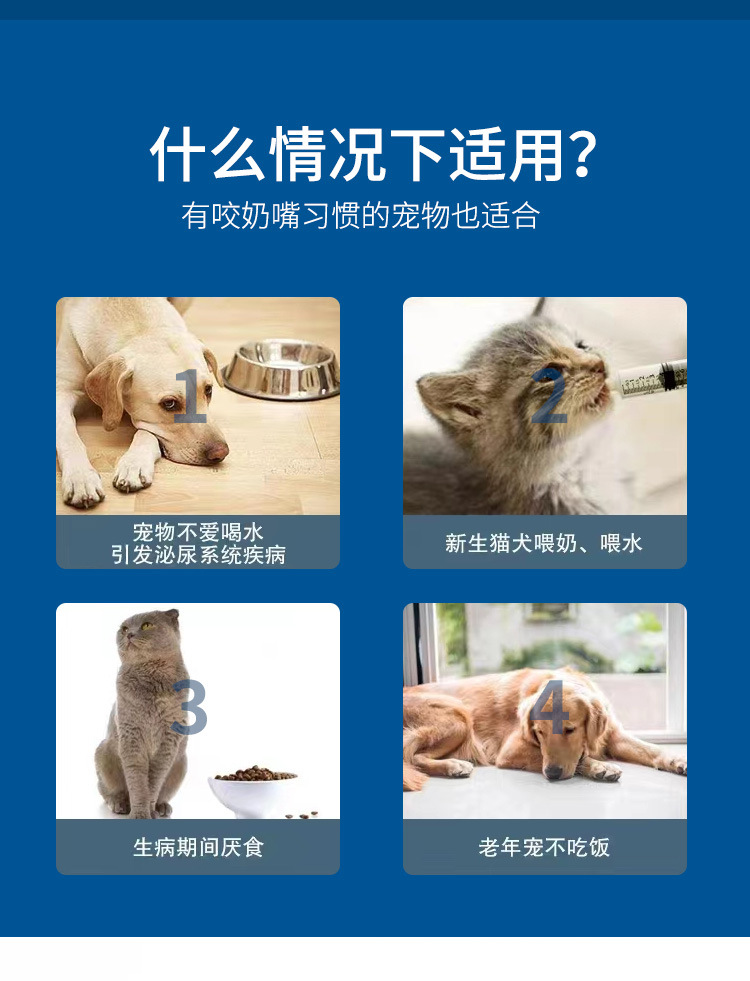 什么情况下适用?
有咬奶嘴习惯的宠物也适合

1
宠物不爱喝水
引发泌尿系统疾病

2
新生猫犬喂奶、喂水

3
生病期间厌食

4
老年宠不吃饭