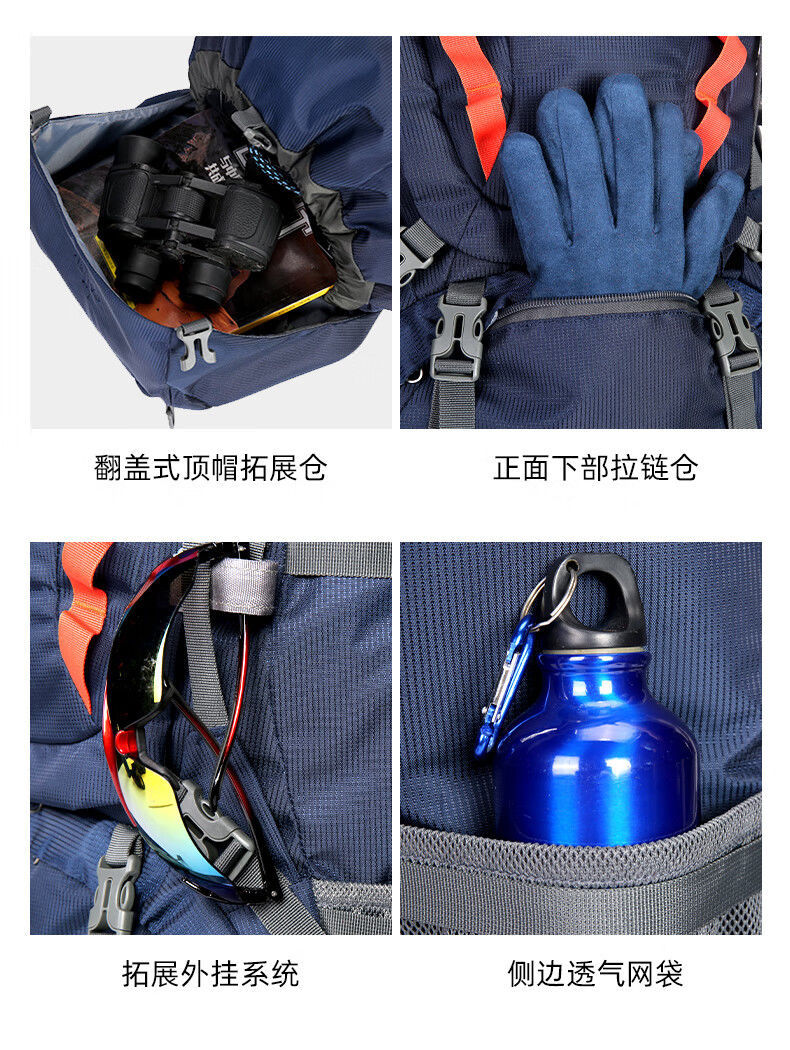 翻盖式顶帽拓展仓

正面下部拉链仓

拓展外挂系统

侧边透气网袋