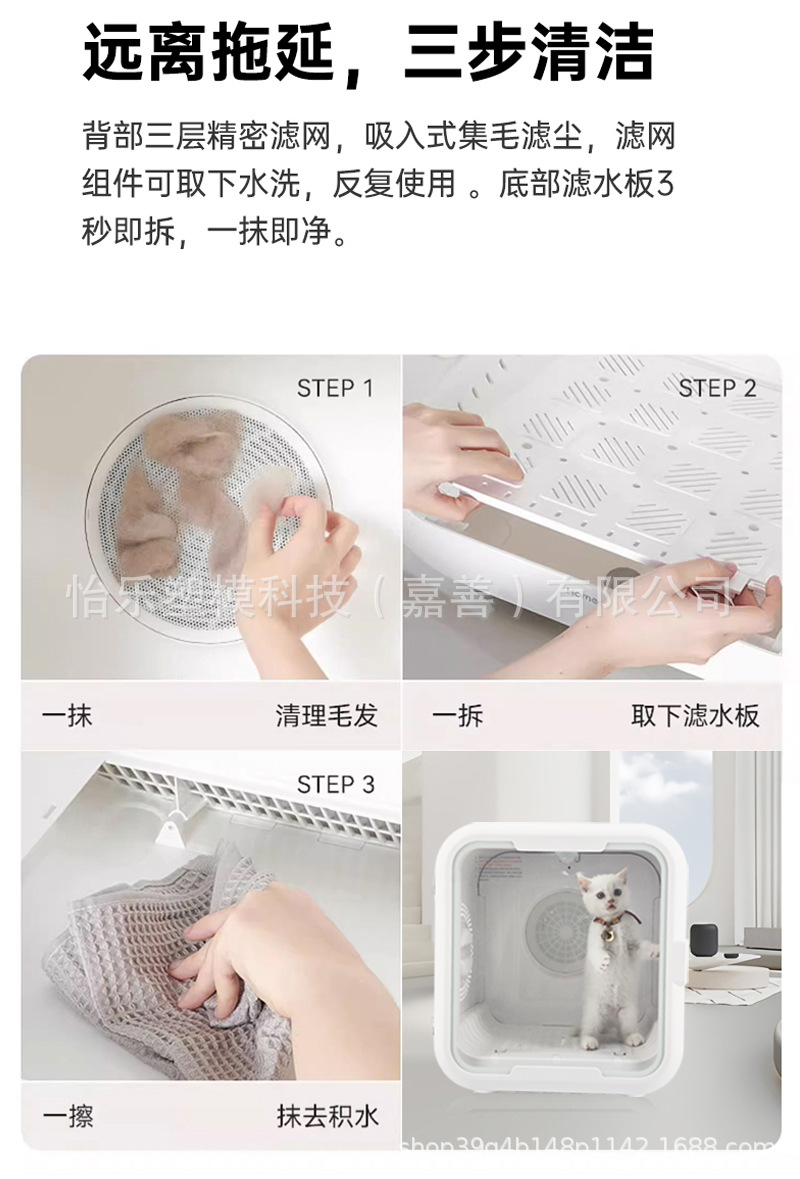 远离拖延，三步清洁

背部三层精密滤网，吸入式集毛滤尘，滤网组件可取下水洗，反复使用 。底部滤水板3秒即拆，一抹即净。

STEP 1

STEP 2

怡乐塑模科技（嘉善）有限公司

一抹 清理毛发

一拆 取下滤水板

STEP 3

一擦 抹去积水

shop39q4b148p1142.1688.com