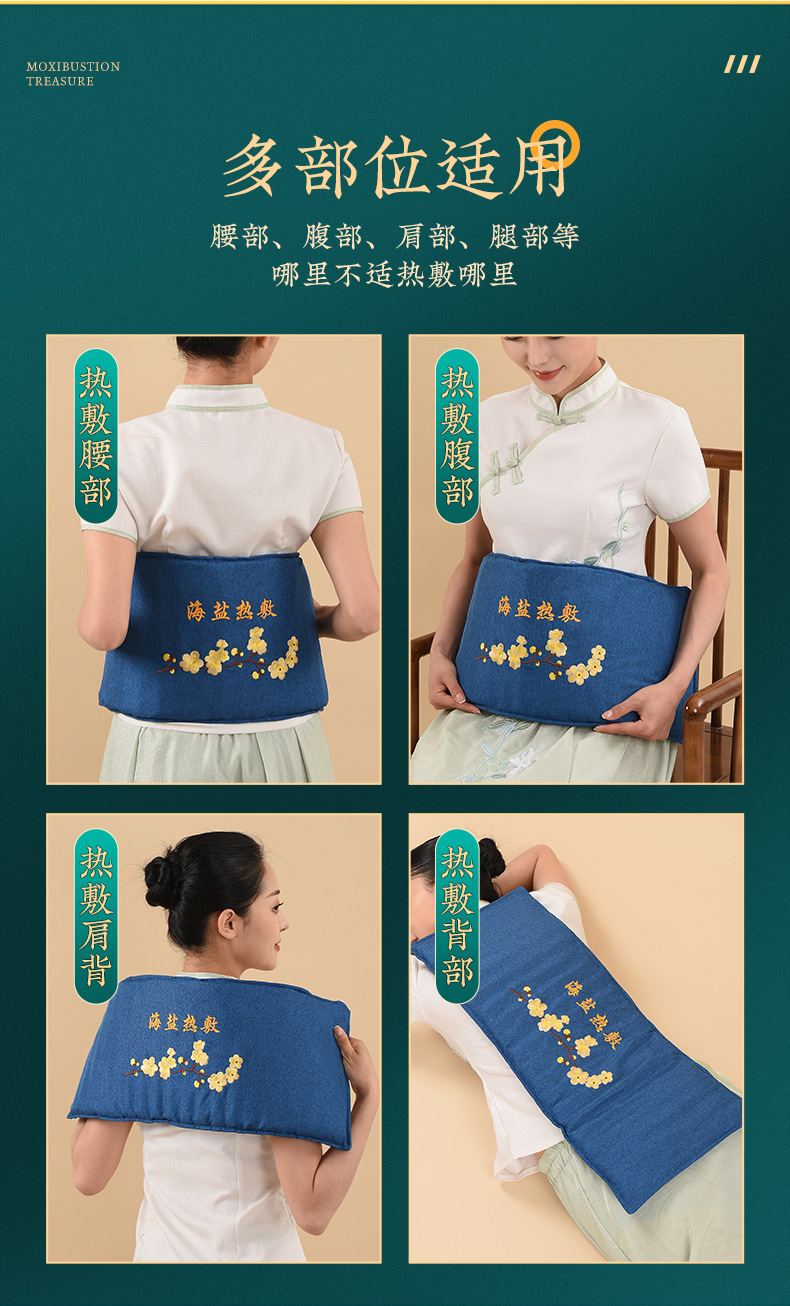 MOXIBUSTION
TREASURE

多部位适用

腰部、腹部、肩部、腿部等
哪里不适热敷哪里

热敷腰部

海盐热敷

热敷腹部

海盐热敷

热敷肩背

海盐热敷

热敷背部

海盐热敷