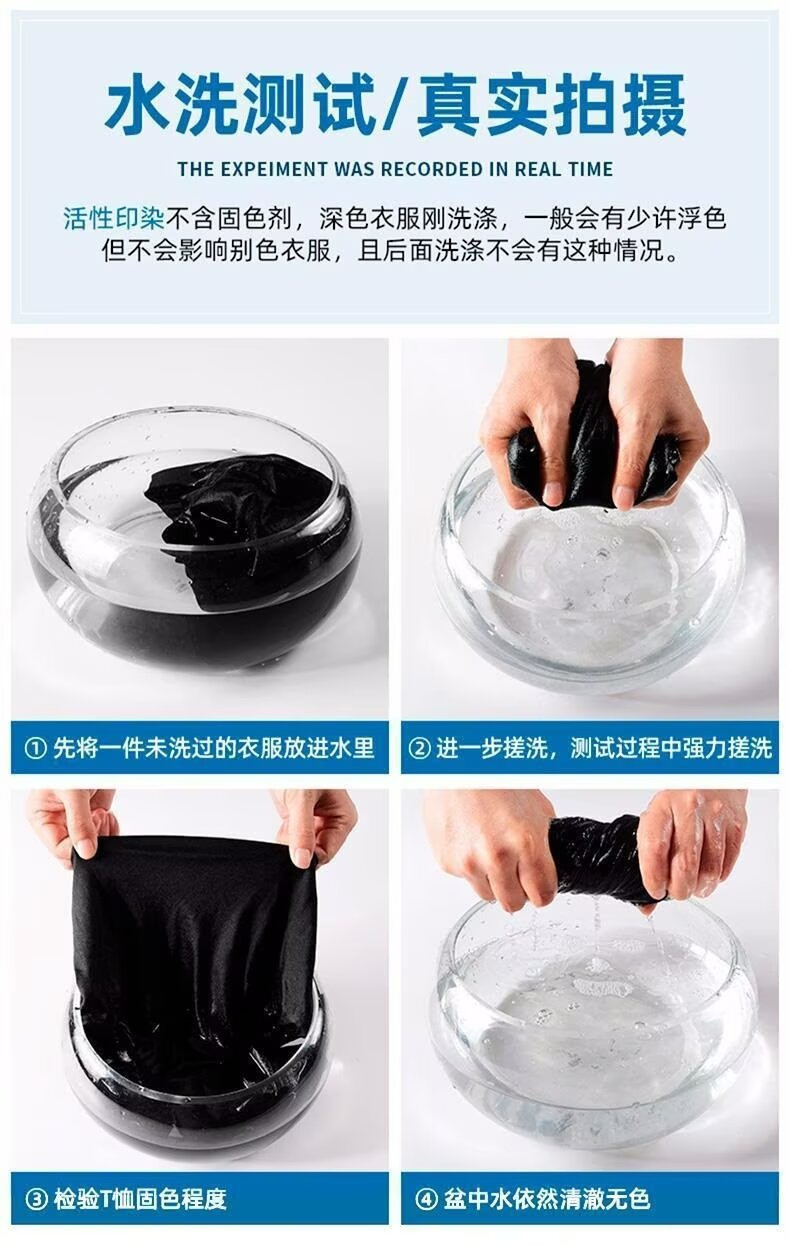 水洗测试/真实拍摄

THE EXPEIMENT WAS RECORDED IN REAL TIME

活性印染不含固色剂，深色衣服刚洗涤，一般会有少许浮色但不会影响别色衣服，且后面洗涤不会有这种情况。

① 先将一件未洗过的衣服放进水里

② 进一步搓洗，测试过程中强力搓洗

③ 检验T恤固色程度

④ 盆中水依然清澈无色