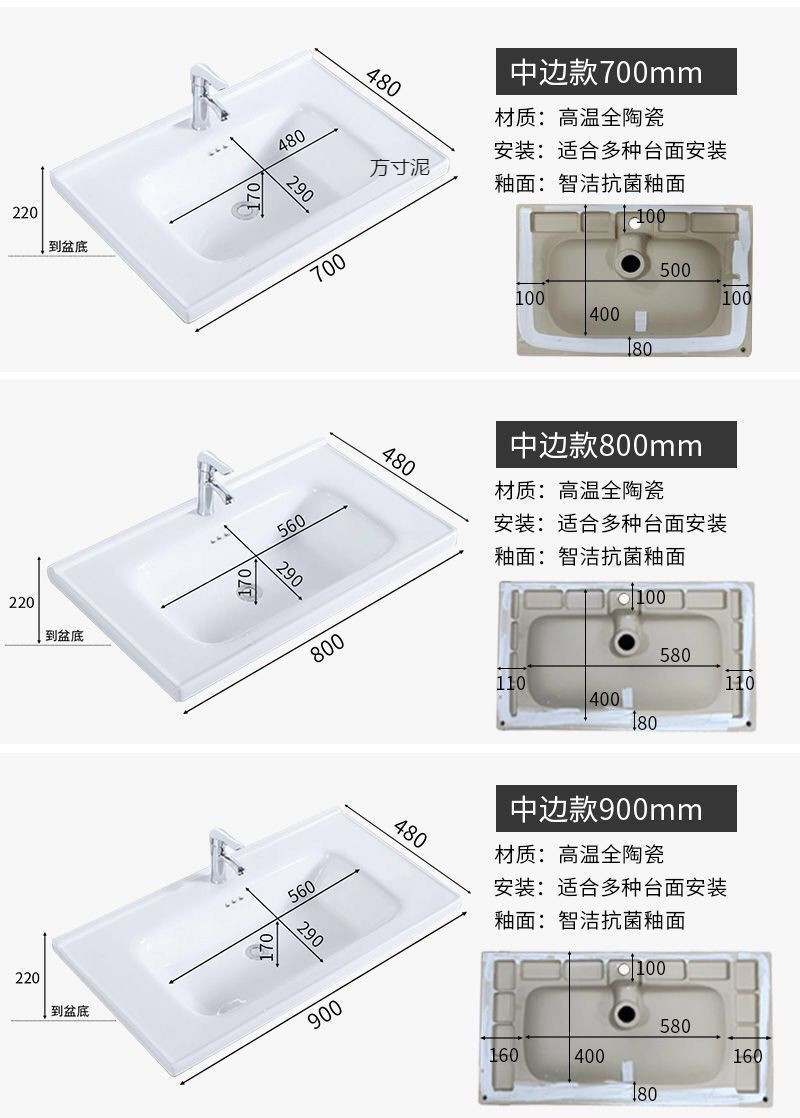 480
480
170
290
方寸泥
220
到盆底
700

中边款700mm
材质：高温全陶瓷
安装：适合多种台面安装
釉面：智洁抗菌釉面

100
500
100
100
400
80

480
560
170
290
220
到盆底
800

中边款800mm
材质：高温全陶瓷
安装：适合多种台面安装
釉面：智洁抗菌釉面

100
580
110
110
400
80

480
560
170
290
220
到盆底
900

中边款900mm
材质：高温全陶瓷
安装：适合多种台面安装
釉面：智洁抗菌釉面

100
580
160
400
160
80