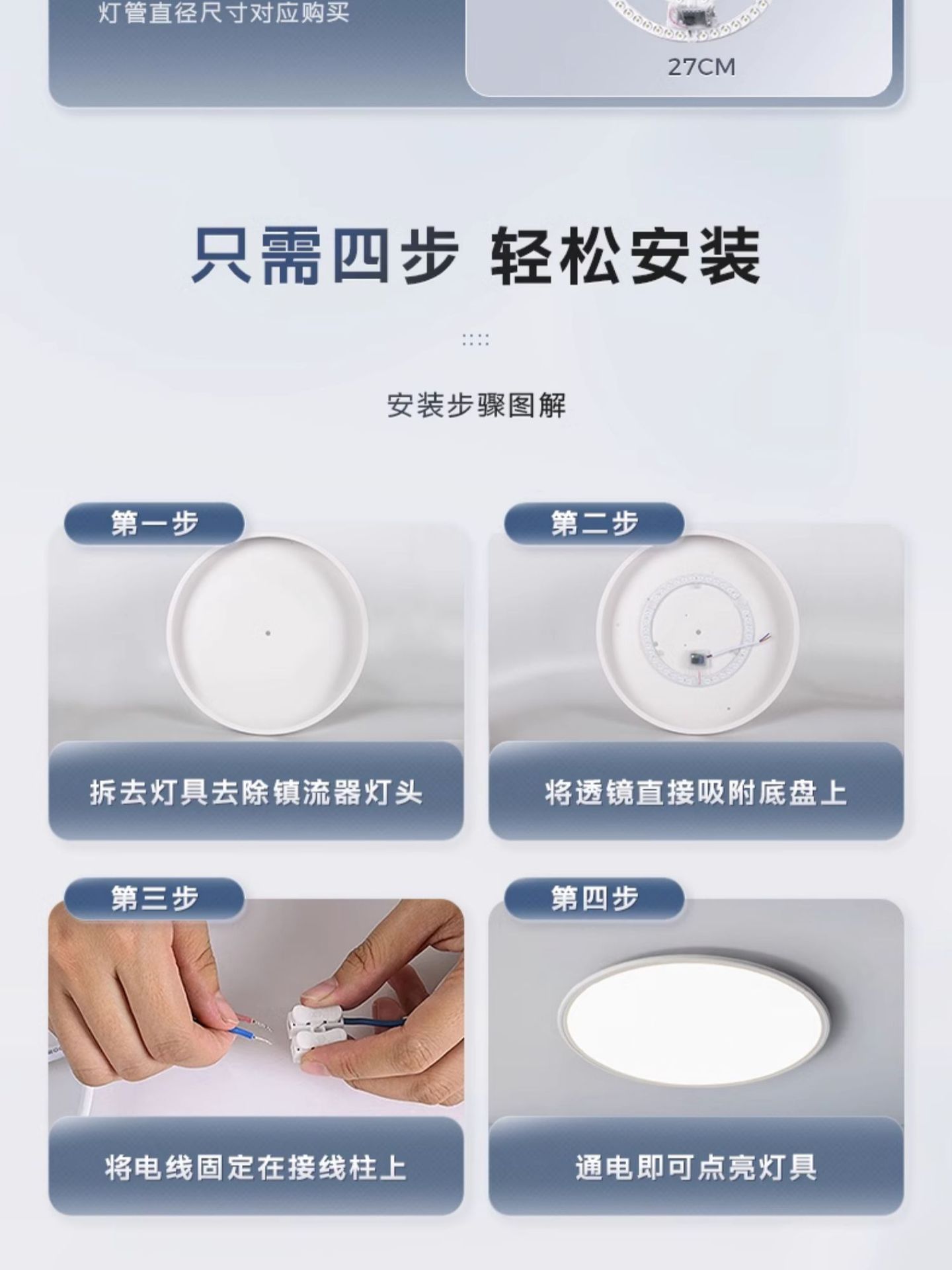 灯管直径尺寸对应购买

27CM

只需四步 轻松安装

安装步骤图解

第一步

拆去灯具去除镇流器灯头

第二步

将透镜直接吸附底盘上

第三步

将电线固定在接线柱上

第四步

通电即可点亮灯具