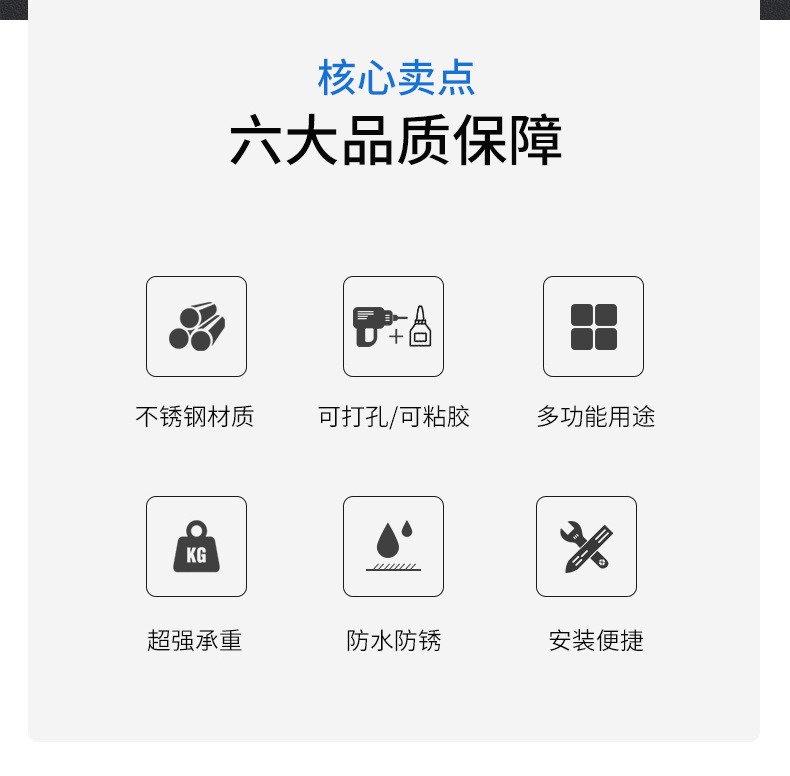 核心卖点
六大品质保障

不锈钢材质

可打孔/可粘胶

多功能用途

KG

超强承重

防水防锈

安装便捷