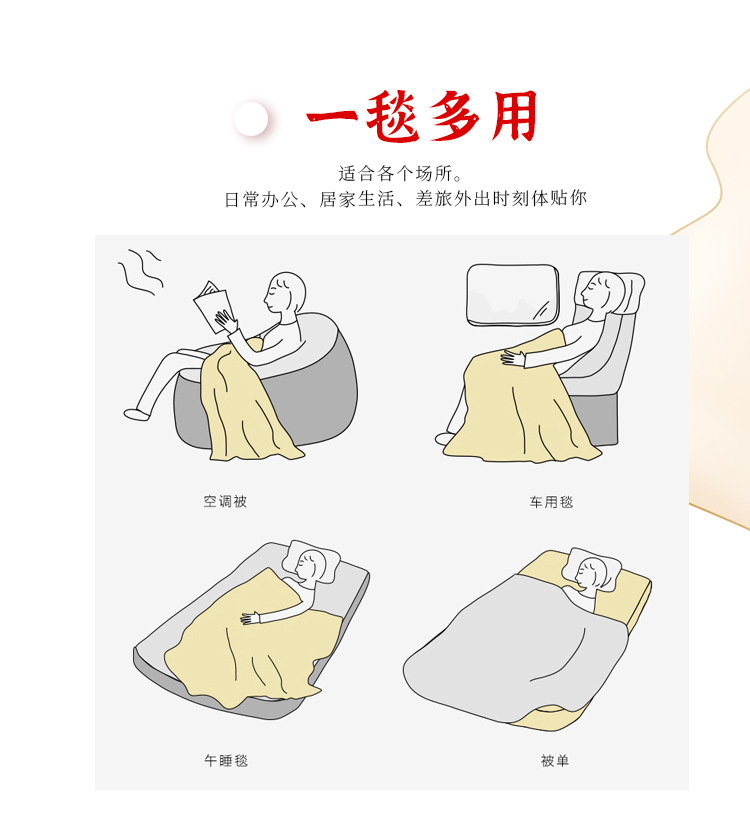 一毯多用

适合各个场所。
日常办公、居家生活、差旅外出时刻体贴你

空调被

车用毯

午睡毯

被单