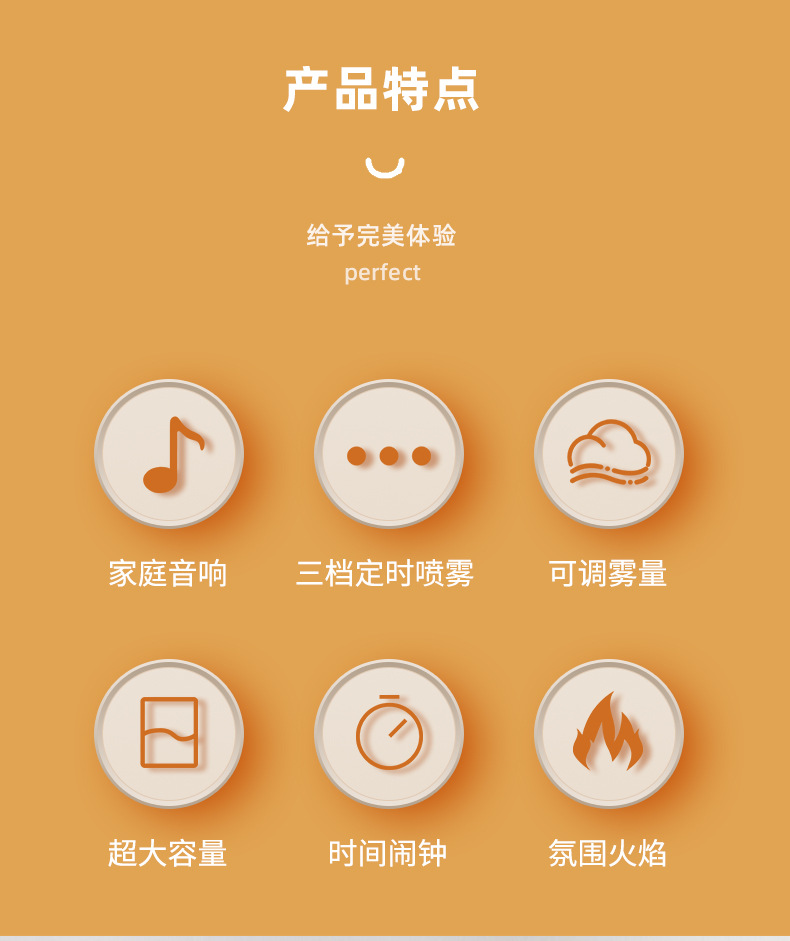 产品特点

给予完美体验
perfect

家庭音响

三档定时喷雾

可调雾量

超大容量

时间闹钟

氛围火焰