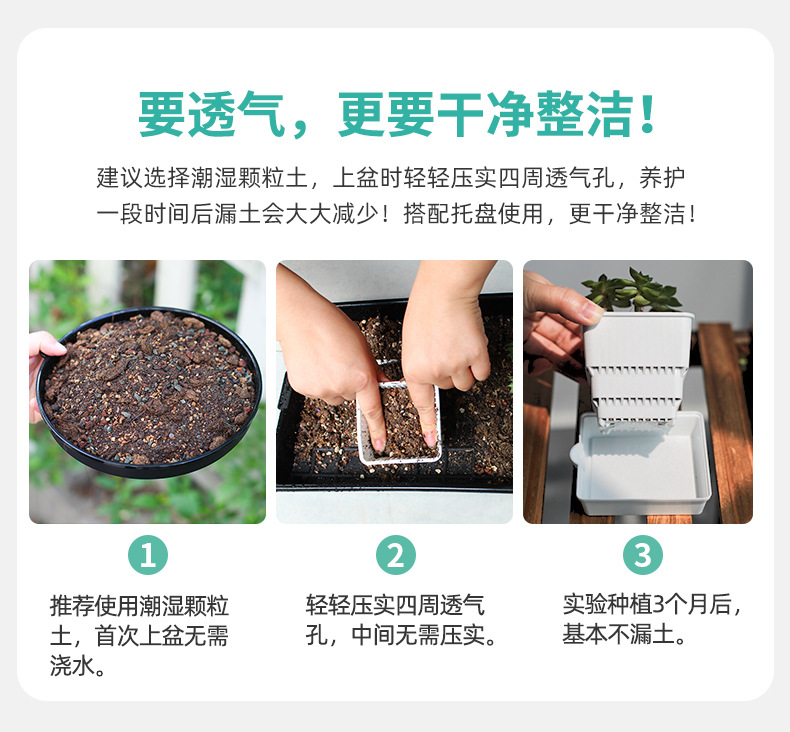 要透气，更要干净整洁！

建议选择潮湿颗粒土，上盆时轻轻压实四周透气孔，养护一段时间后漏土会大大减少！搭配托盘使用，更干净整洁！

1

推荐使用潮湿颗粒土，首次上盆无需浇水。

2

轻轻压实四周透气孔，中间无需压实。

3

实验种植3个月后，基本不漏土。