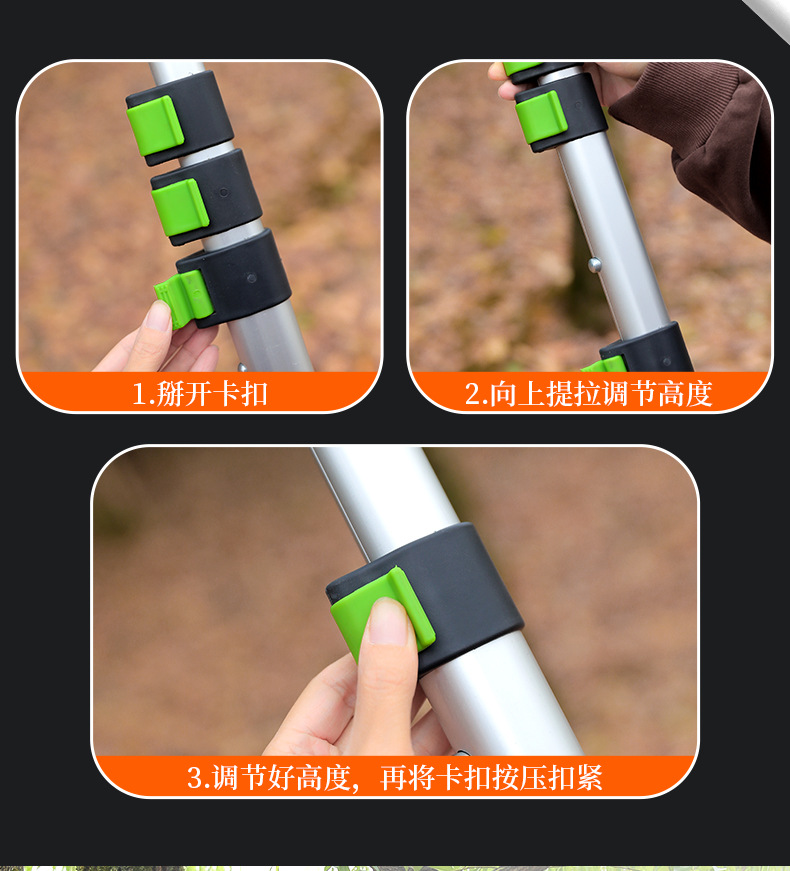 1.掰开卡扣

2.向上提拉调节高度

3.调节好高度，再将卡扣按压扣紧