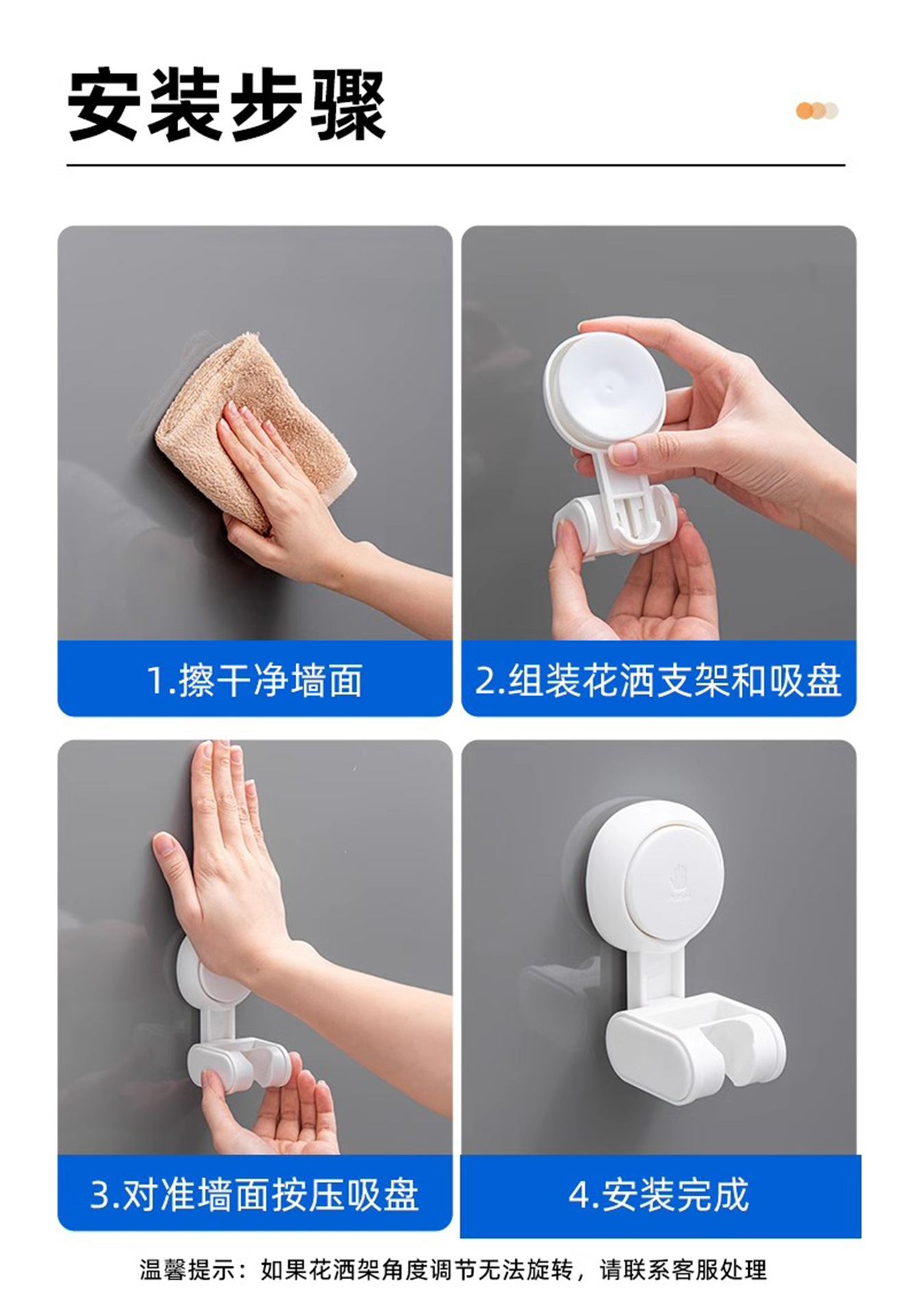 安装步骤

1.擦干净墙面

2.组装花洒支架和吸盘

3.对准墙面按压吸盘

4.安装完成

温馨提示：如果花洒架角度调节无法旋转，请联系客服处理