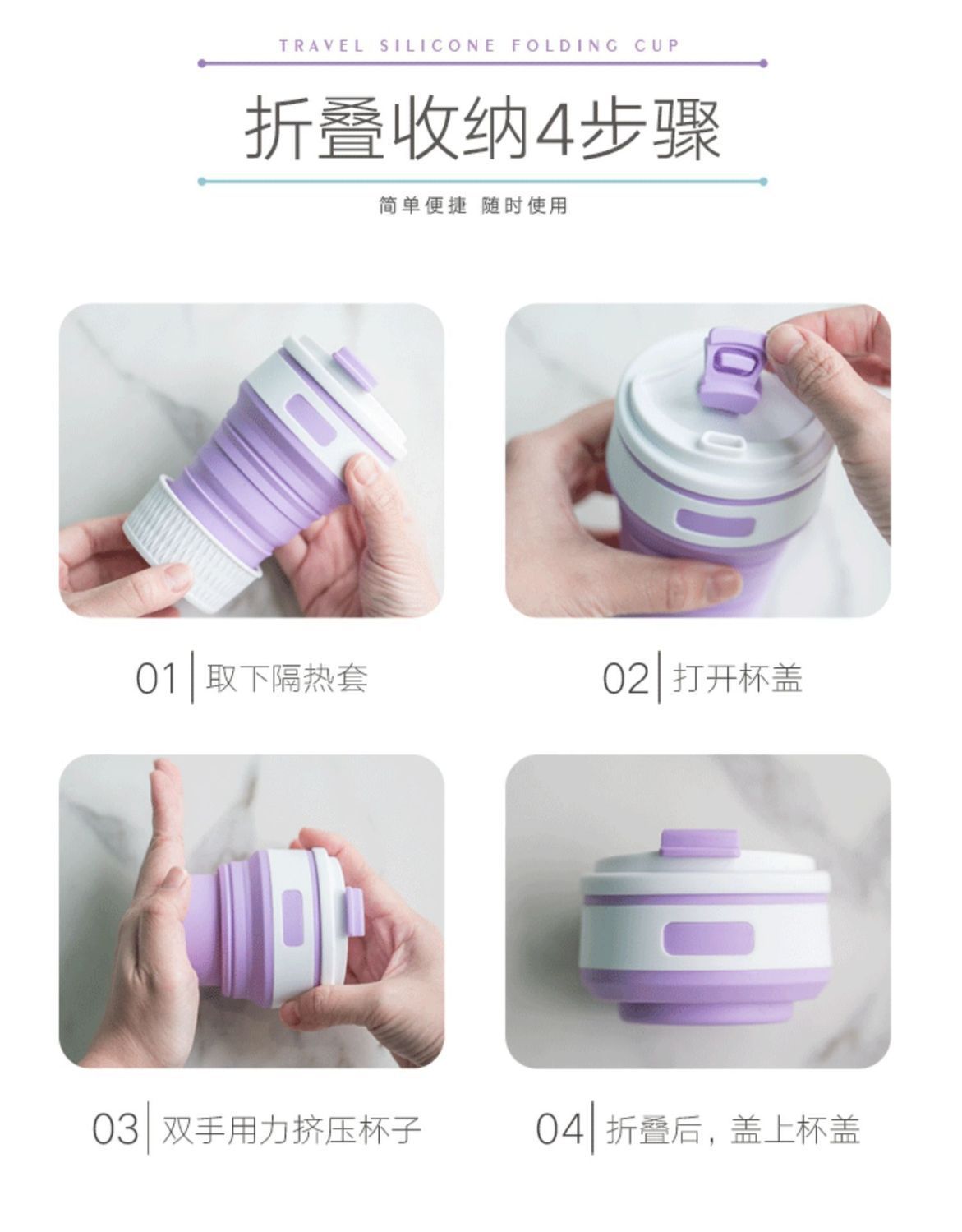 TRAVEL SILICONE FOLDING CUP

折叠收纳4步骤

简单便捷 随时使用

01 | 取下隔热套

02 | 打开杯盖

03 | 双手用力挤压杯子

04 | 折叠后，盖上杯盖