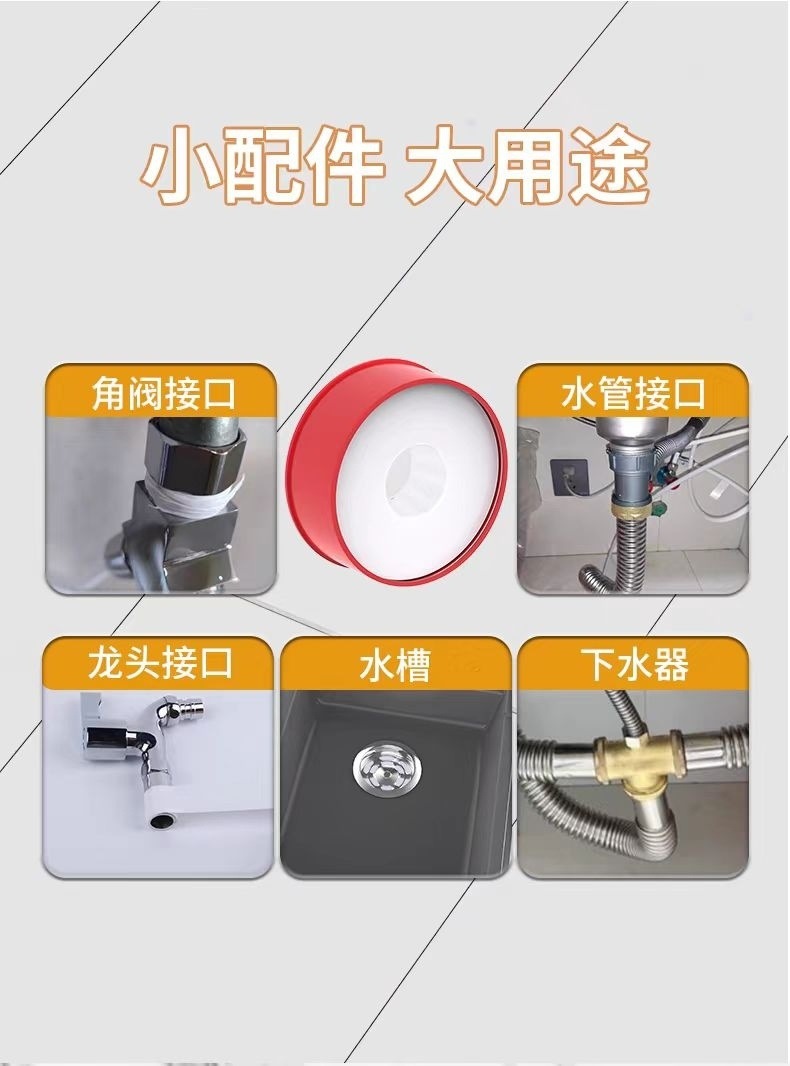 小配件 大用途

角阀接口

水管接口

龙头接口

水槽

下水器