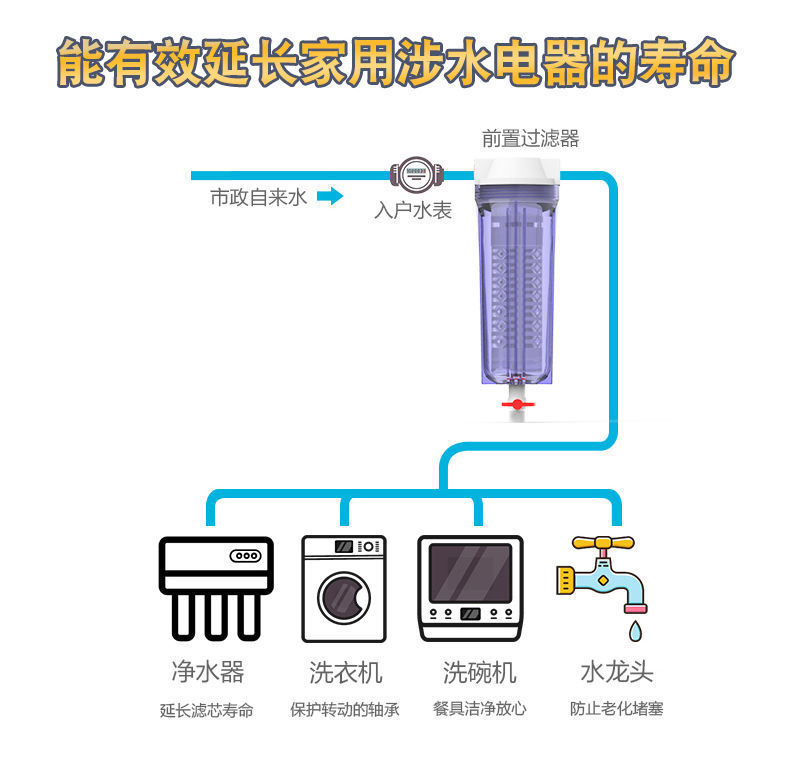 能有效延长家用涉水电器的寿命

前置过滤器

市政自来水

入户水表

净水器
延长滤芯寿命

洗衣机
保护转动的轴承

洗碗机
餐具洁净放心

水龙头
防止老化堵塞