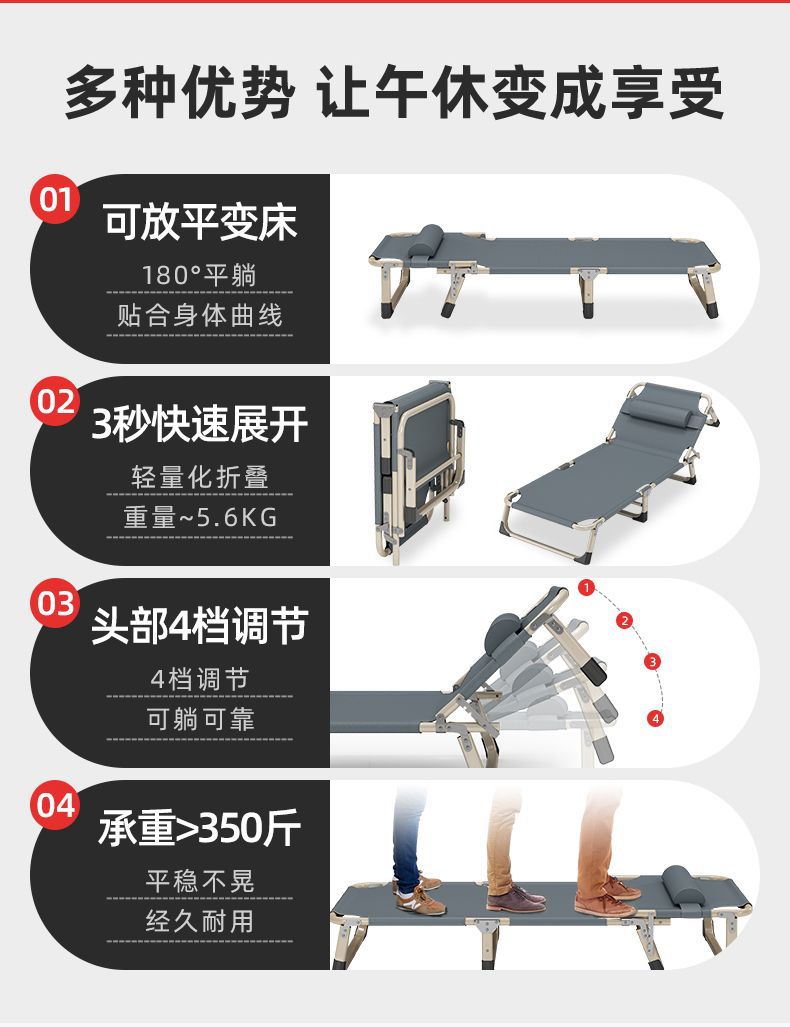 多种优势 让午休变成享受

01
可放平变床
180°平躺
贴合身体曲线

02
3秒快速展开
轻量化折叠
重量~5.6KG

03
头部4档调节
4档调节
可躺可靠

1
2
3
4

04
承重>350斤
平稳不晃
经久耐用