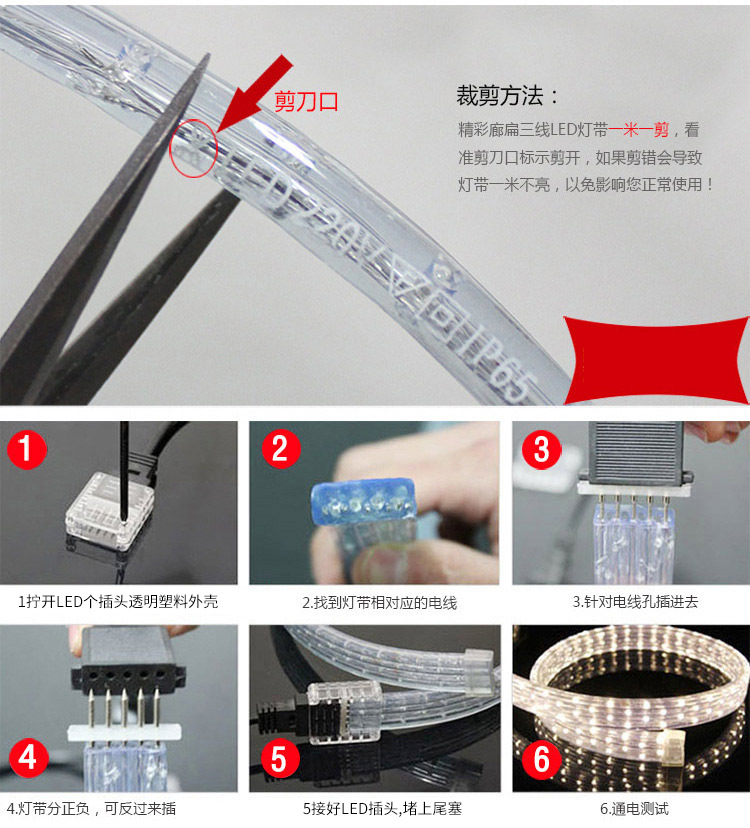 剪刀口

裁剪方法：

精彩廊扁三线LED灯带一米一剪，看准剪刀口标示剪开，如果剪错会导致灯带一米不亮，以免影响您正常使用！

LED 220V IP65

1

1拧开LED个插头透明塑料外壳

2

2.找到灯带相对应的电线

3

3.针对电线孔插进去

4

4.灯带分正负，可反过来插

5

5接好LED插头,堵上尾塞

6

6.通电测试