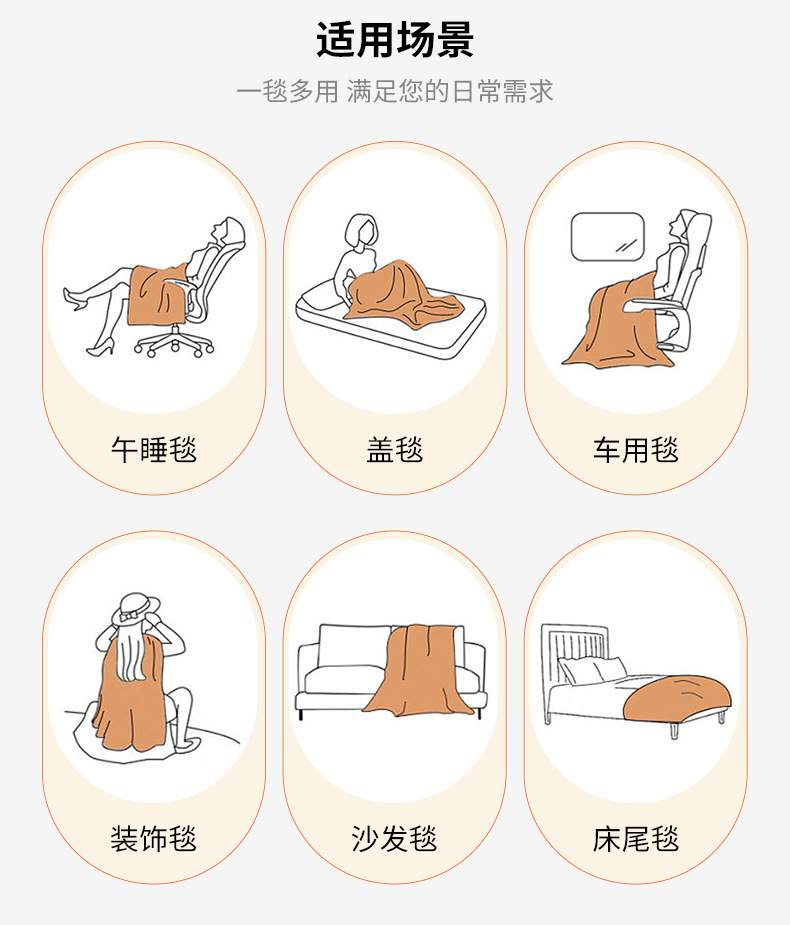 适用场景

一毯多用 满足您的日常需求

午睡毯

盖毯

车用毯

装饰毯

沙发毯

床尾毯