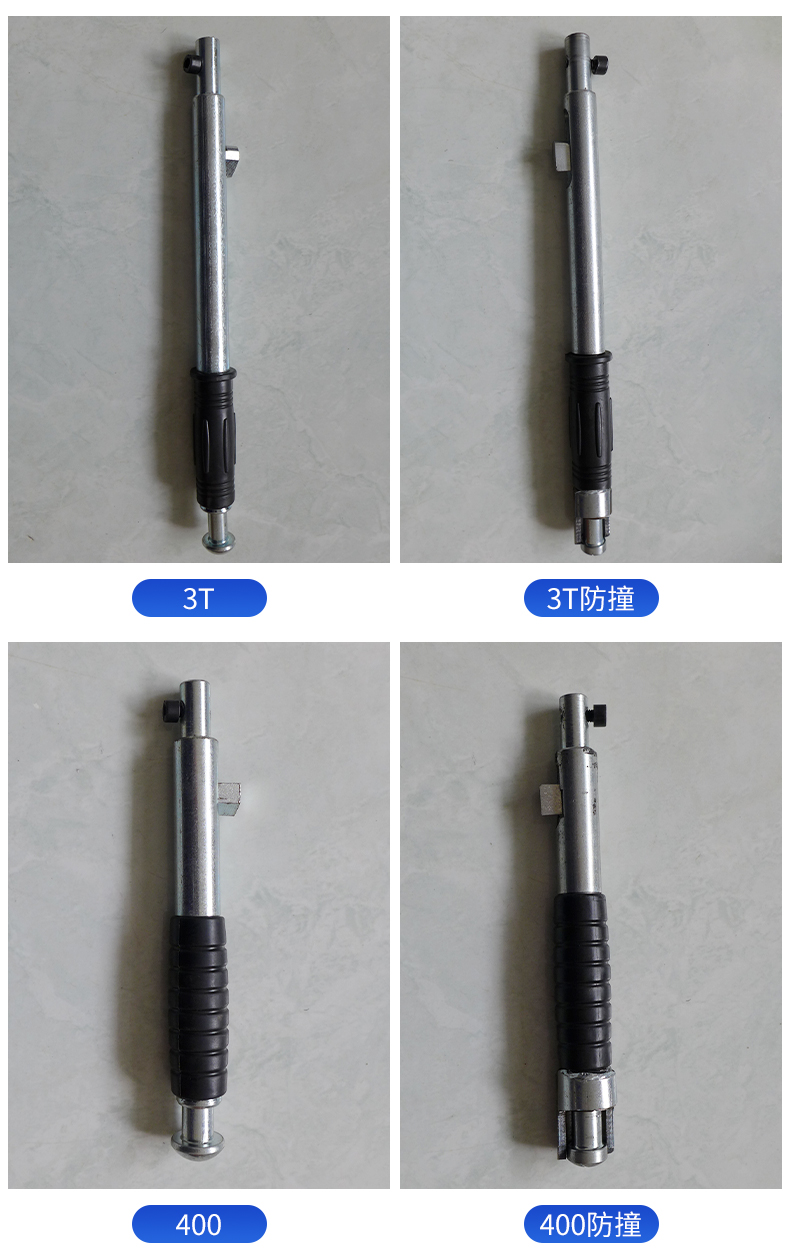 3T

3T防撞

400

400防撞