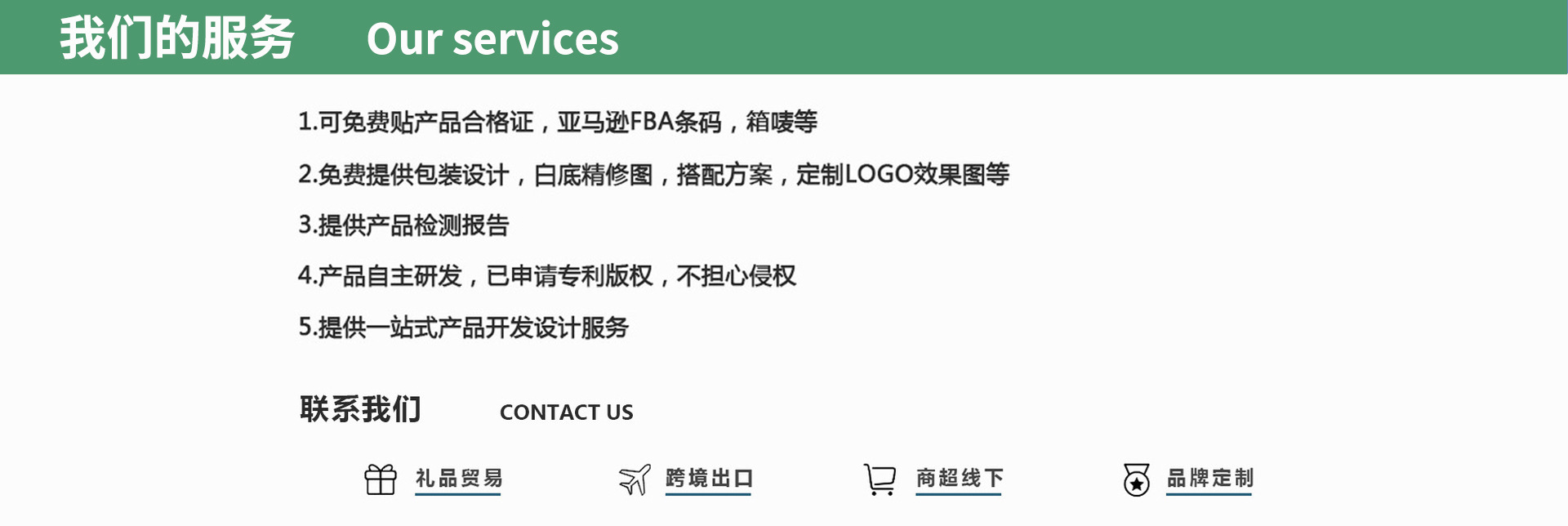 我们的服务 Our services

1.可免费贴产品合格证，亚马逊FBA条码，箱唛等

2.免费提供包装设计，白底精修图，搭配方案，定制LOGO效果图等

3.提供产品检测报告

4.产品自主研发，已申请专利版权，不担心侵权

5.提供一站式产品开发设计服务

联系我们 CONTACT US

礼品贸易 跨境出口 商超线下 品牌定制