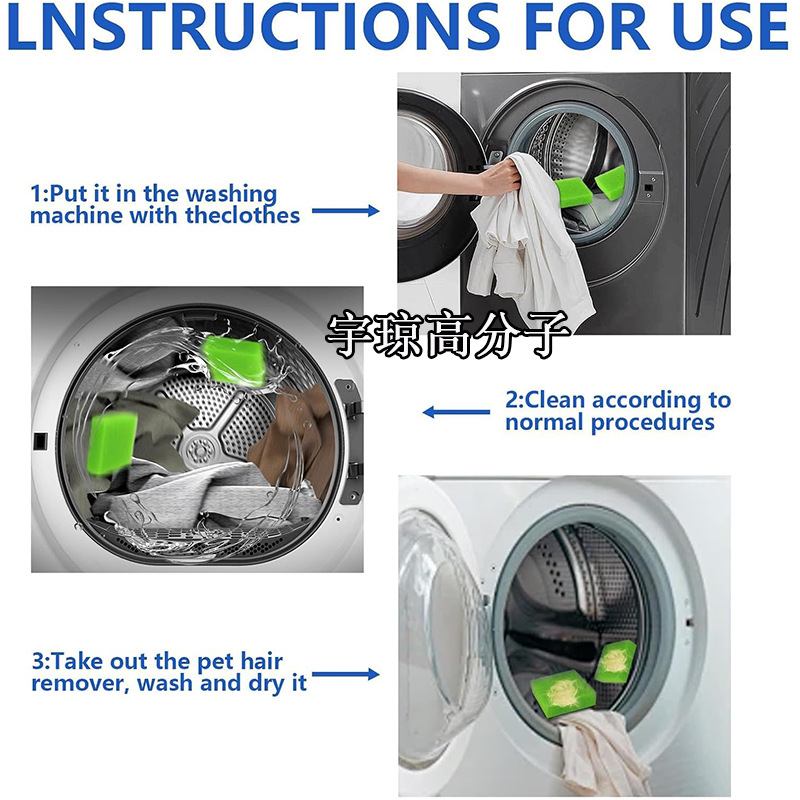 LNSTRUCTIONS FOR USE

1:Put it in the washing machine with theclothes

宇琼高分子

2:Clean according to normal procedures

3:Take out the pet hair remover, wash and dry it