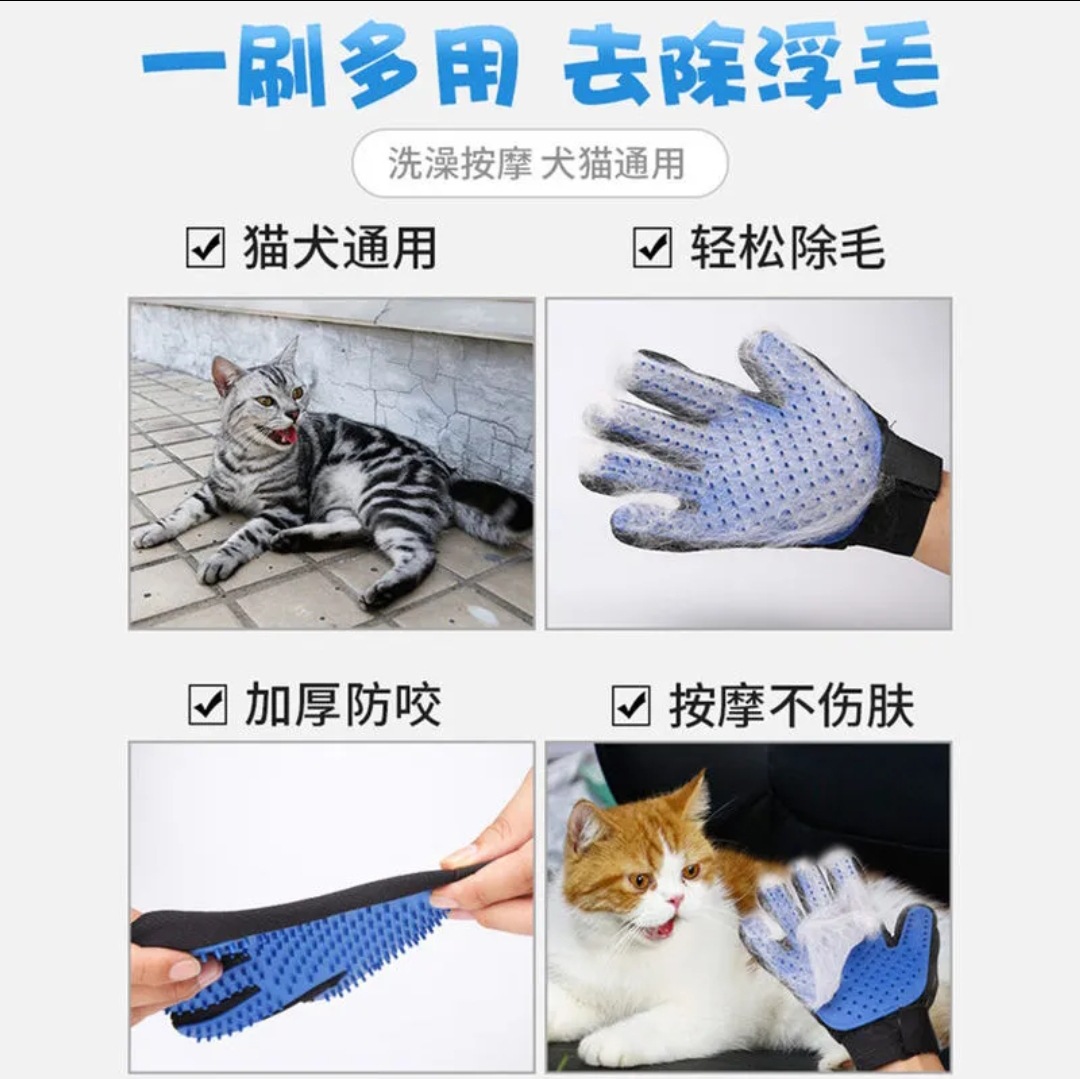 一刷多用 去除浮毛

洗澡按摩 犬猫通用

☑ 猫犬通用

☑ 轻松除毛

☑ 加厚防咬

☑ 按摩不伤肤