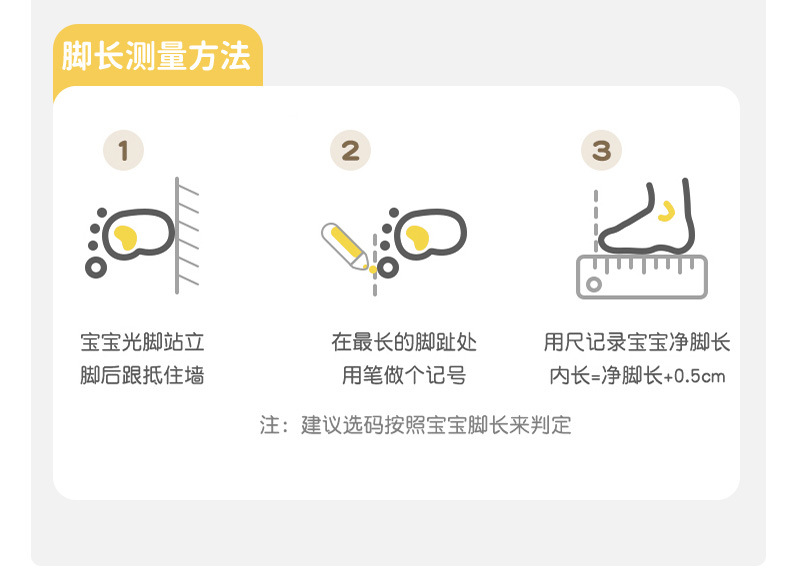 脚长测量方法

1

宝宝光脚站立
脚后跟抵住墙

2

在最长的脚趾处
用笔做个记号

3

用尺记录宝宝净脚长
内长=净脚长+0.5cm

注：建议选码按照宝宝脚长来判定