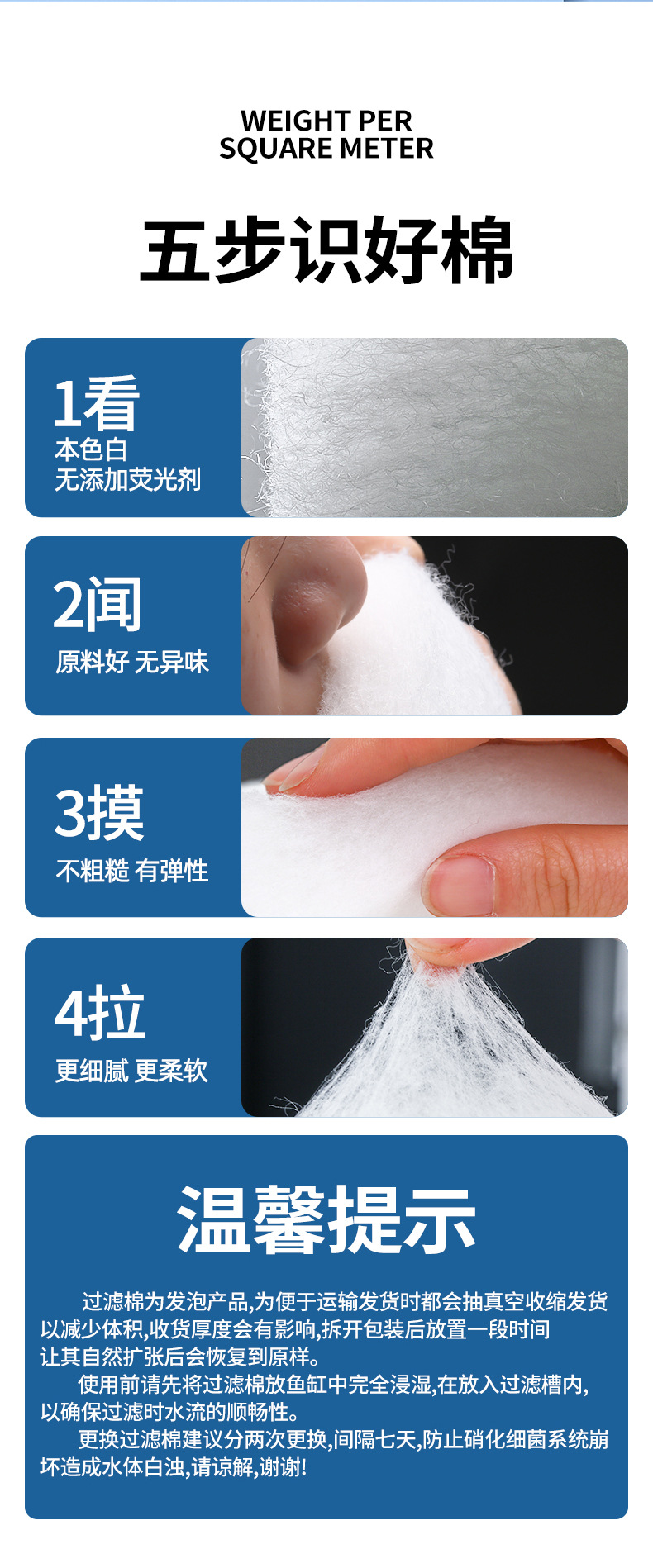 WEIGHT PER
SQUARE METER

五步识好棉

1看
本色白
无添加荧光剂

2闻
原料好 无异味

3摸
不粗糙 有弹性

4拉
更细腻 更柔软

温馨提示

过滤棉为发泡产品,为便于运输发货时都会抽真空收缩发货以减少体积,收货厚度会有影响,拆开包装后放置一段时间让其自然扩张后会恢复到原样。

使用前请先将过滤棉放鱼缸中完全浸湿,在放入过滤槽内,以确保过滤时水流的顺畅性。

更换过滤棉建议分两次更换,间隔七天,防止硝化细菌系统崩坏造成水体白浊,请谅解,谢谢!