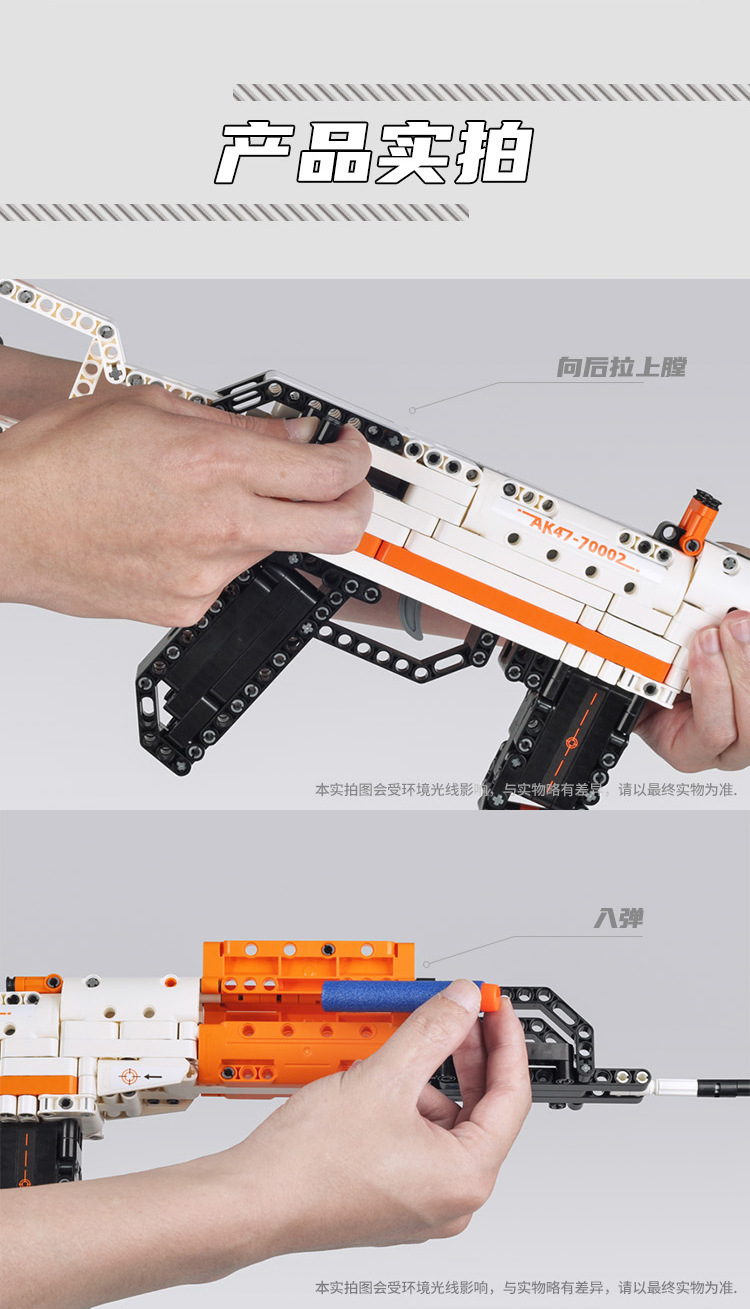 产品实拍

向后拉上膛

AK47-70002

本实拍图会受环境光线影响，与实物略有差异，请以最终实物为准.

入弹

本实拍图会受环境光线影响，与实物略有差异，请以最终实物为准.