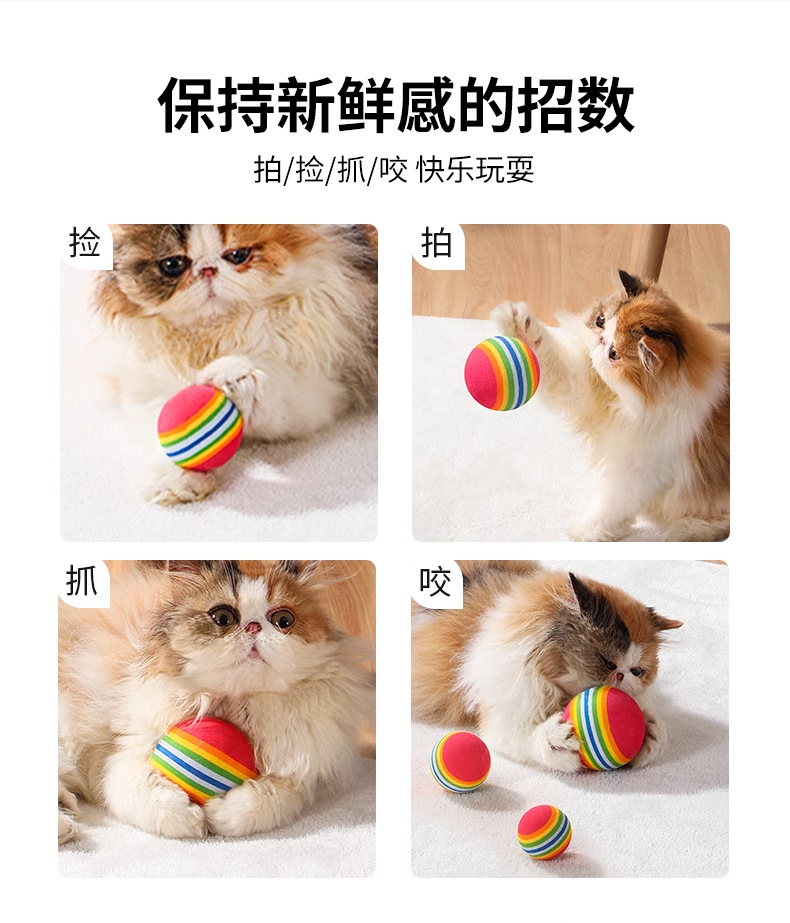 保持新鲜感的招数

拍/捡/抓/咬 快乐玩耍

捡

拍

抓

咬