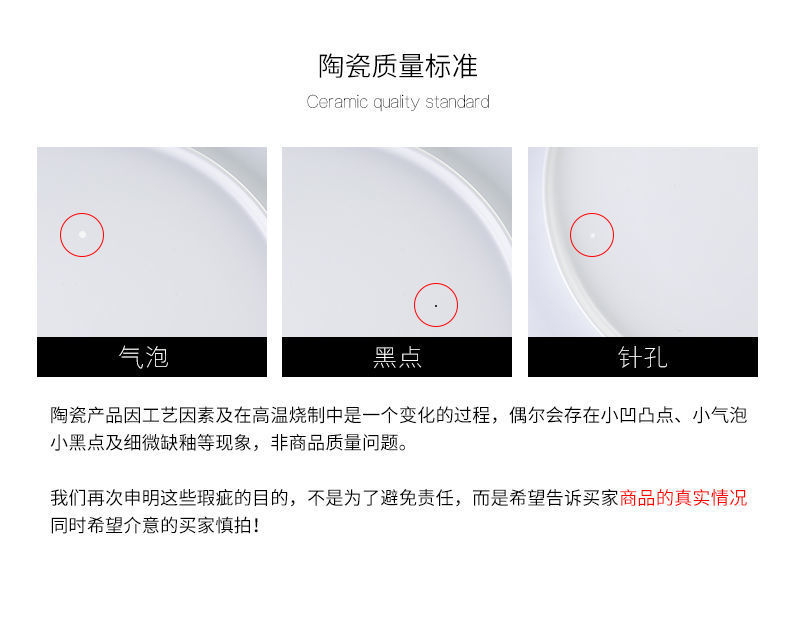 陶瓷质量标准

Ceramic quality standard

气泡

黑点

针孔

陶瓷产品因工艺因素及在高温烧制中是一个变化的过程，偶尔会存在小凹凸点、小气泡小黑点及细微缺釉等现象，非商品质量问题。

我们再次申明这些瑕疵的目的，不是为了避免责任，而是希望告诉买家商品的真实情况同时希望介意的买家慎拍！