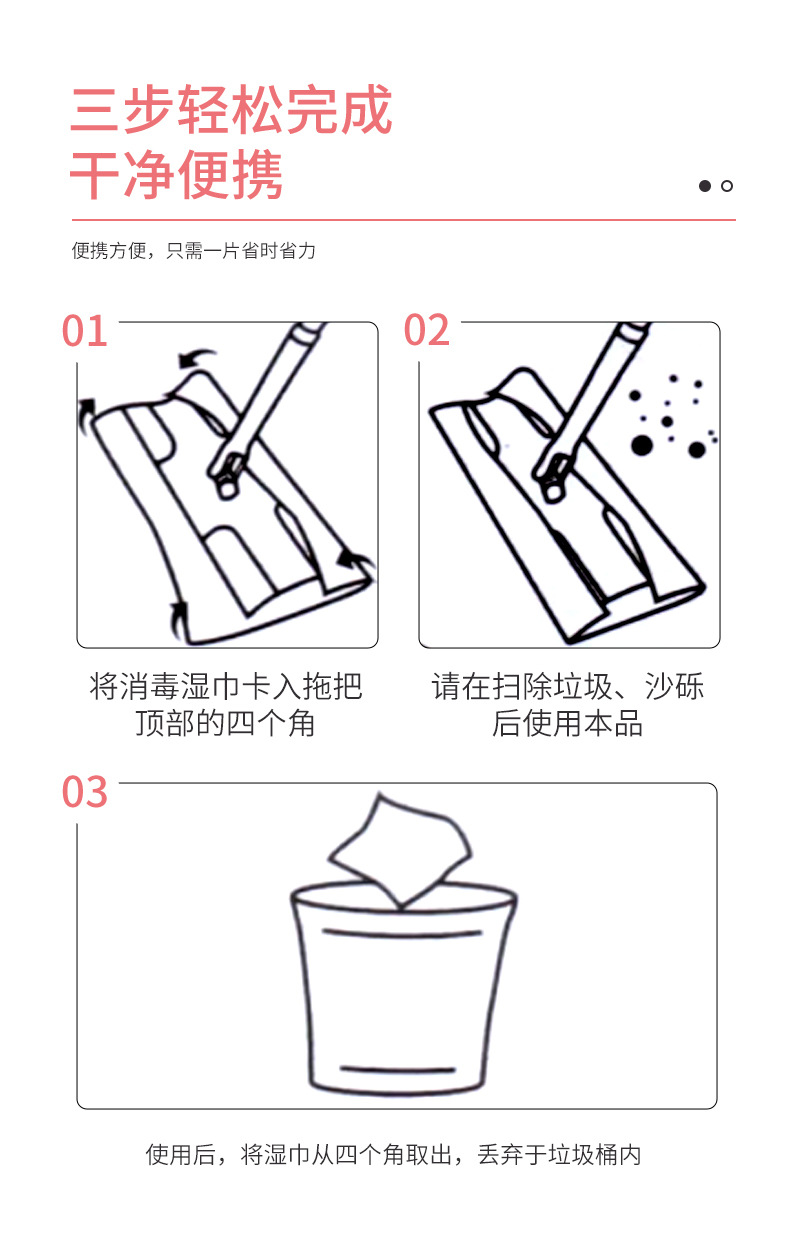 三步轻松完成
干净便携

便携方便，只需一片省时省力

01

将消毒湿巾卡入拖把顶部的四个角

02

请在扫除垃圾、沙砾后使用本品

03

使用后，将湿巾从四个角取出，丢弃于垃圾桶内