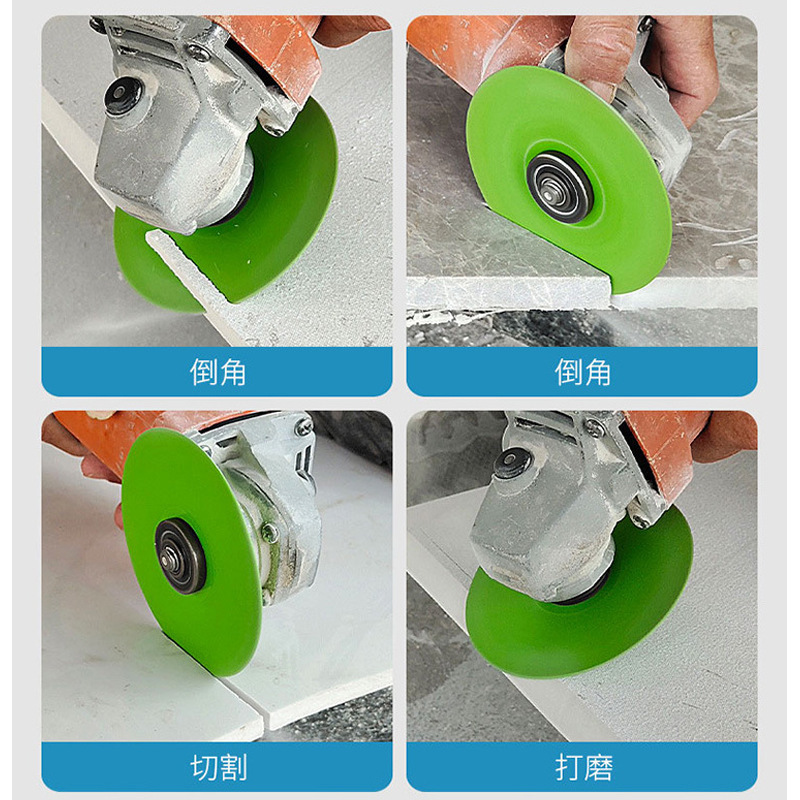 倒角

倒角

切割

打磨