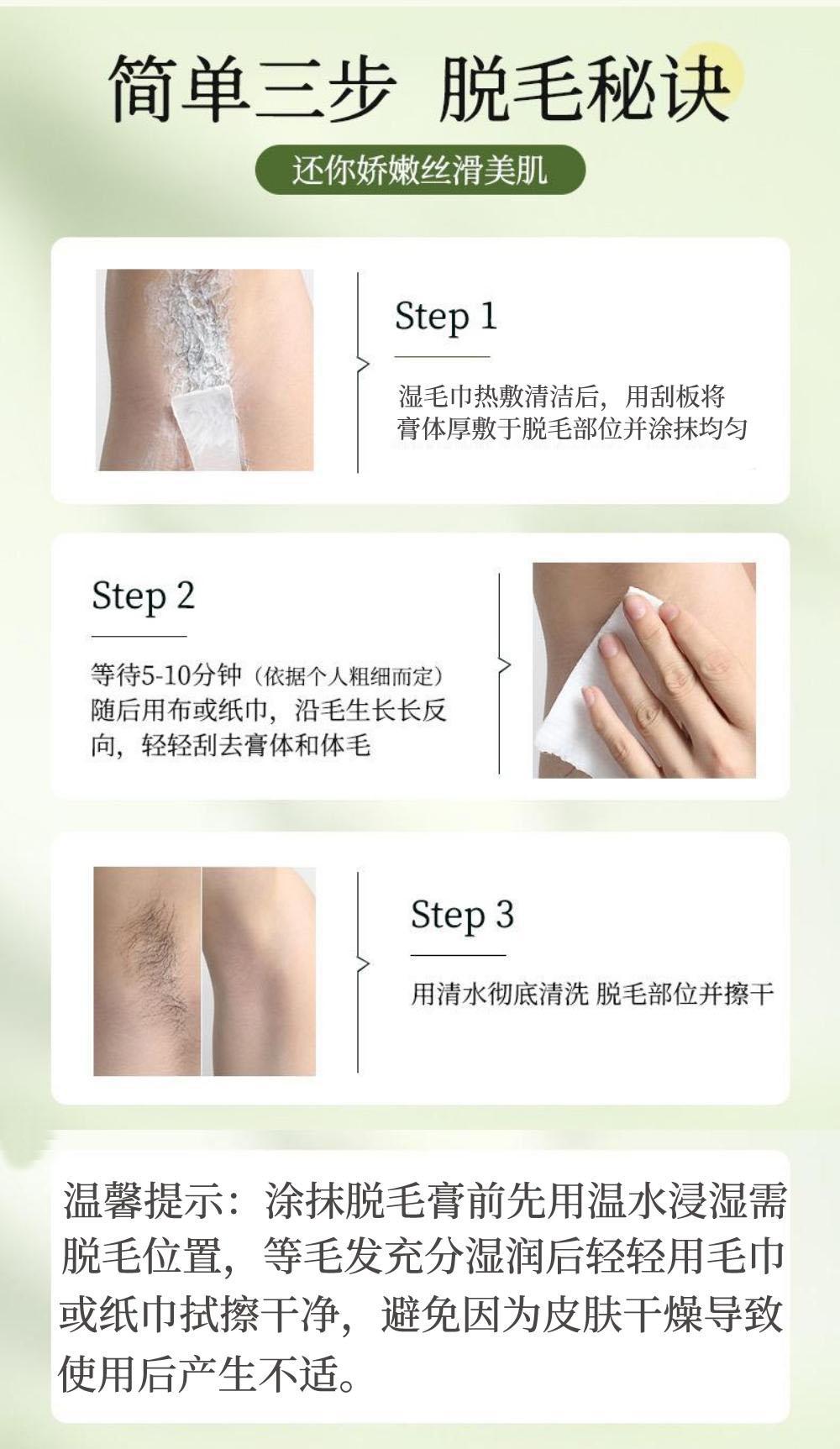 简单三步 脱毛秘诀

还你娇嫩丝滑美肌

Step 1

湿毛巾热敷清洁后，用刮板将膏体厚敷于脱毛部位并涂抹均匀

Step 2

等待5-10分钟（依据个人粗细而定）随后用布或纸巾，沿毛生长长反向，轻轻刮去膏体和体毛

Step 3

用清水彻底清洗 脱毛部位并擦干

温馨提示：涂抹脱毛膏前先用温水浸湿需脱毛位置，等毛发充分湿润后轻轻用毛巾或纸巾拭擦干净，避免因为皮肤干燥导致使用后产生不适。