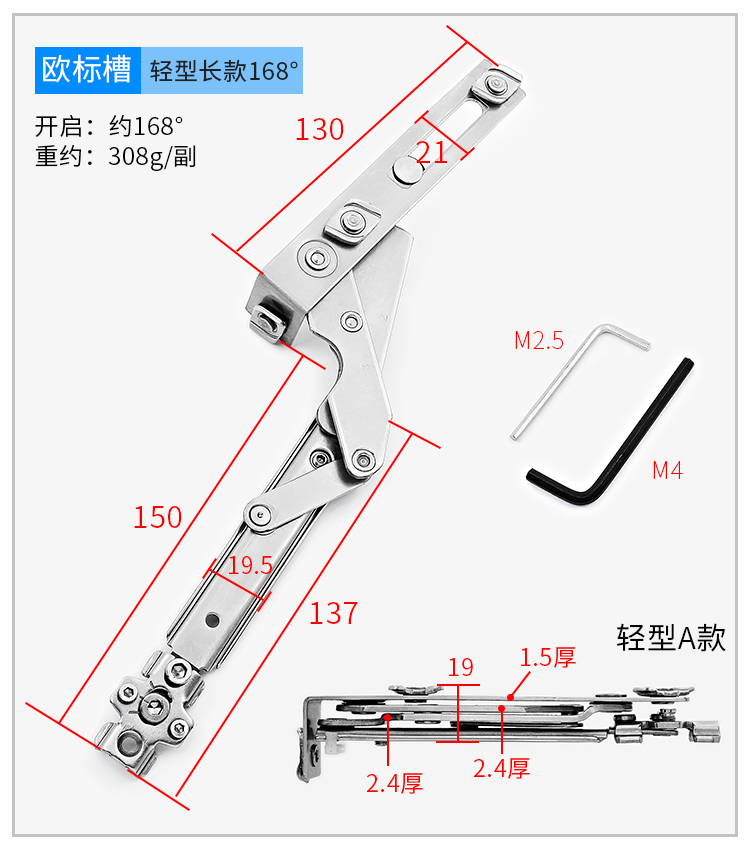 欧标槽 轻型长款168°

开启：约168°
重约：308g/副

130

21

M2.5

M4

150

19.5

137

轻型A款

19

1.5厚

2.4厚

2.4厚