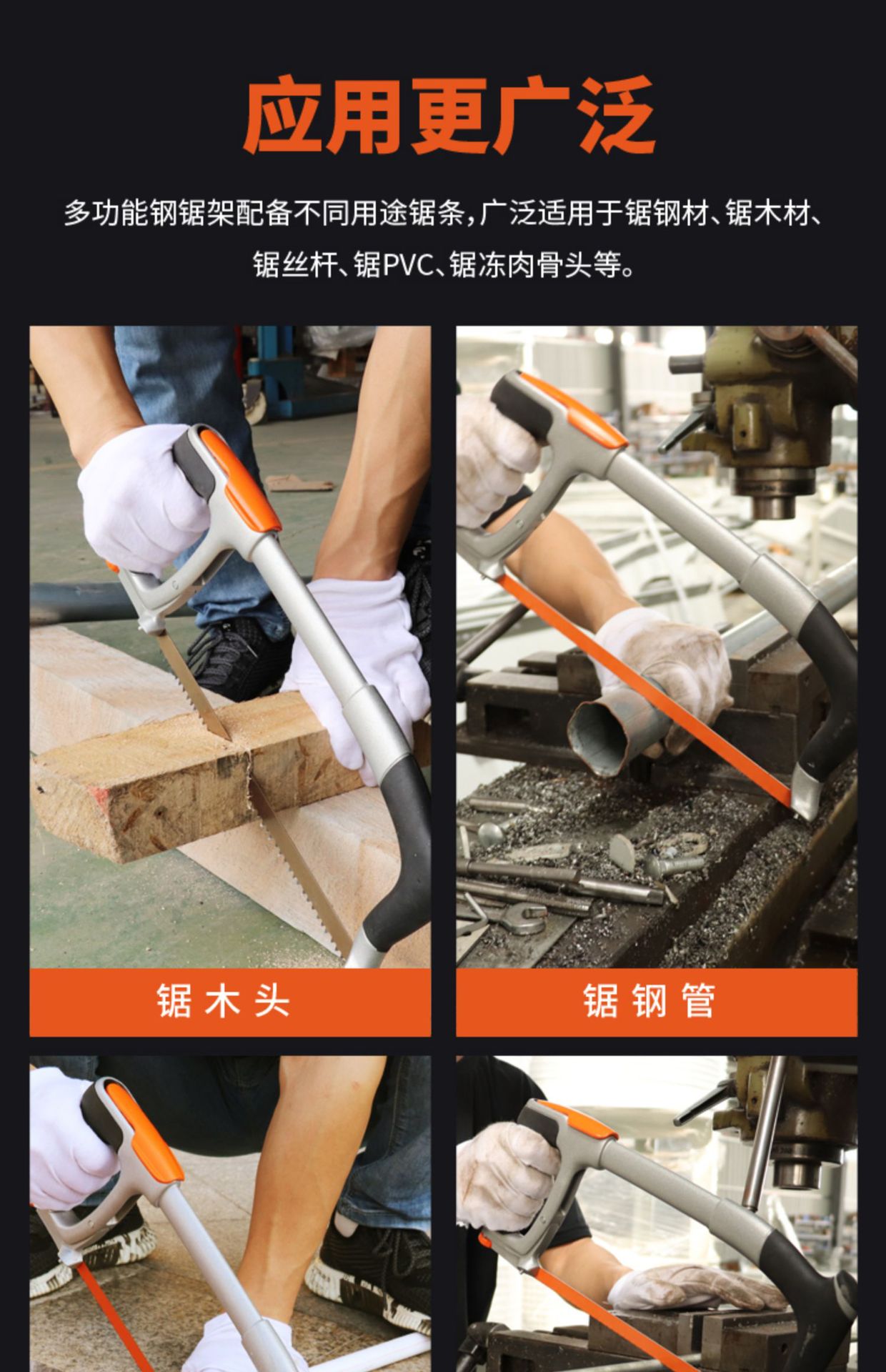 应用更广泛

多功能钢锯架配备不同用途锯条，广泛适用于锯钢材、锯木材、锯丝杆、锯PVC、锯冻肉骨头等。

锯木头

锯钢管