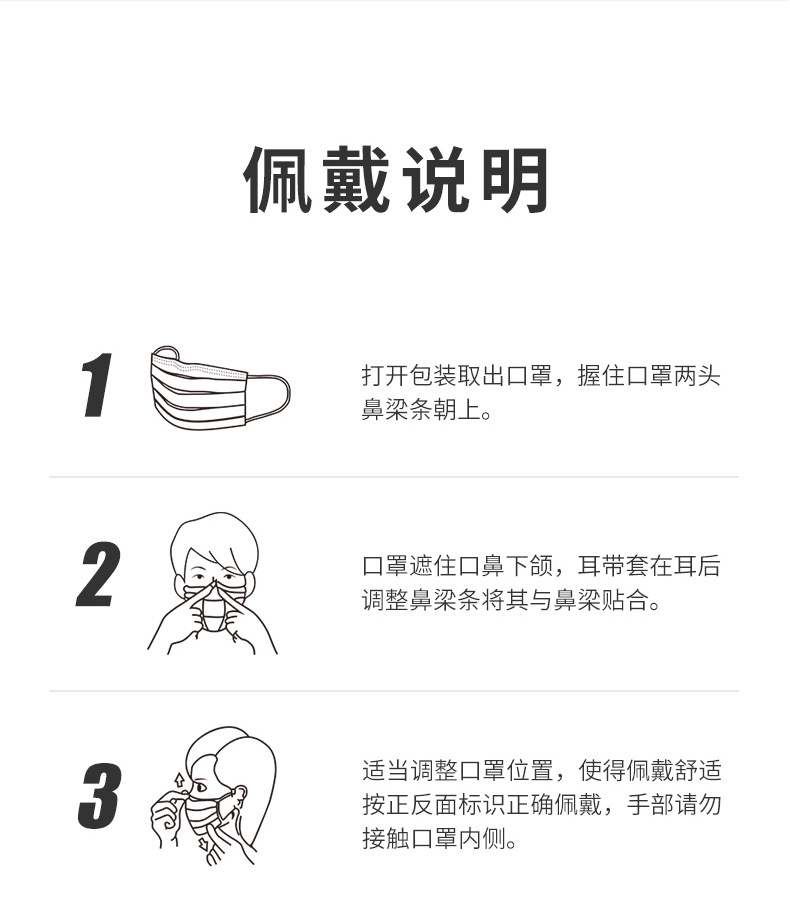 佩戴说明

1

打开包装取出口罩，握住口罩两头鼻梁条朝上。

2

口罩遮住口鼻下颌，耳带套在耳后调整鼻梁条将其与鼻梁贴合。

3

适当调整口罩位置，使得佩戴舒适按正反面标识正确佩戴，手部请勿接触口罩内侧。