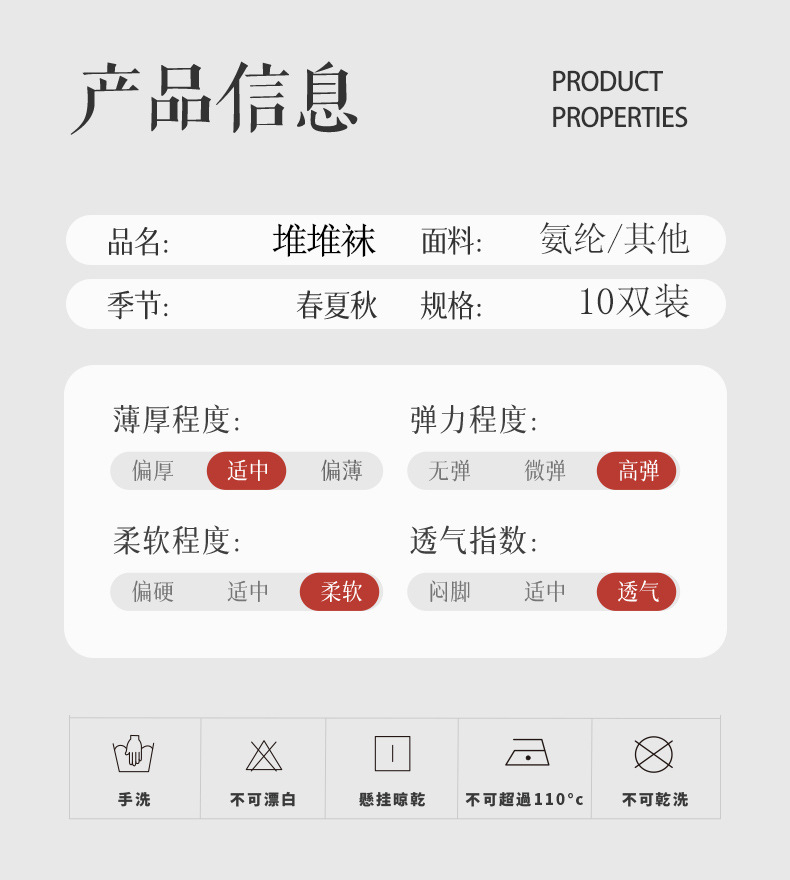 产品信息

PRODUCT
PROPERTIES

品名: 堆堆袜 面料: 氨纶/其他

季节: 春夏秋 规格: 10双装

薄厚程度:
偏厚 适中 偏薄

弹力程度:
无弹 微弹 高弹

柔软程度:
偏硬 适中 柔软

透气指数:
闷脚 适中 透气

手洗 不可漂白 懸挂晾乾 不可超過110°c 不可乾洗