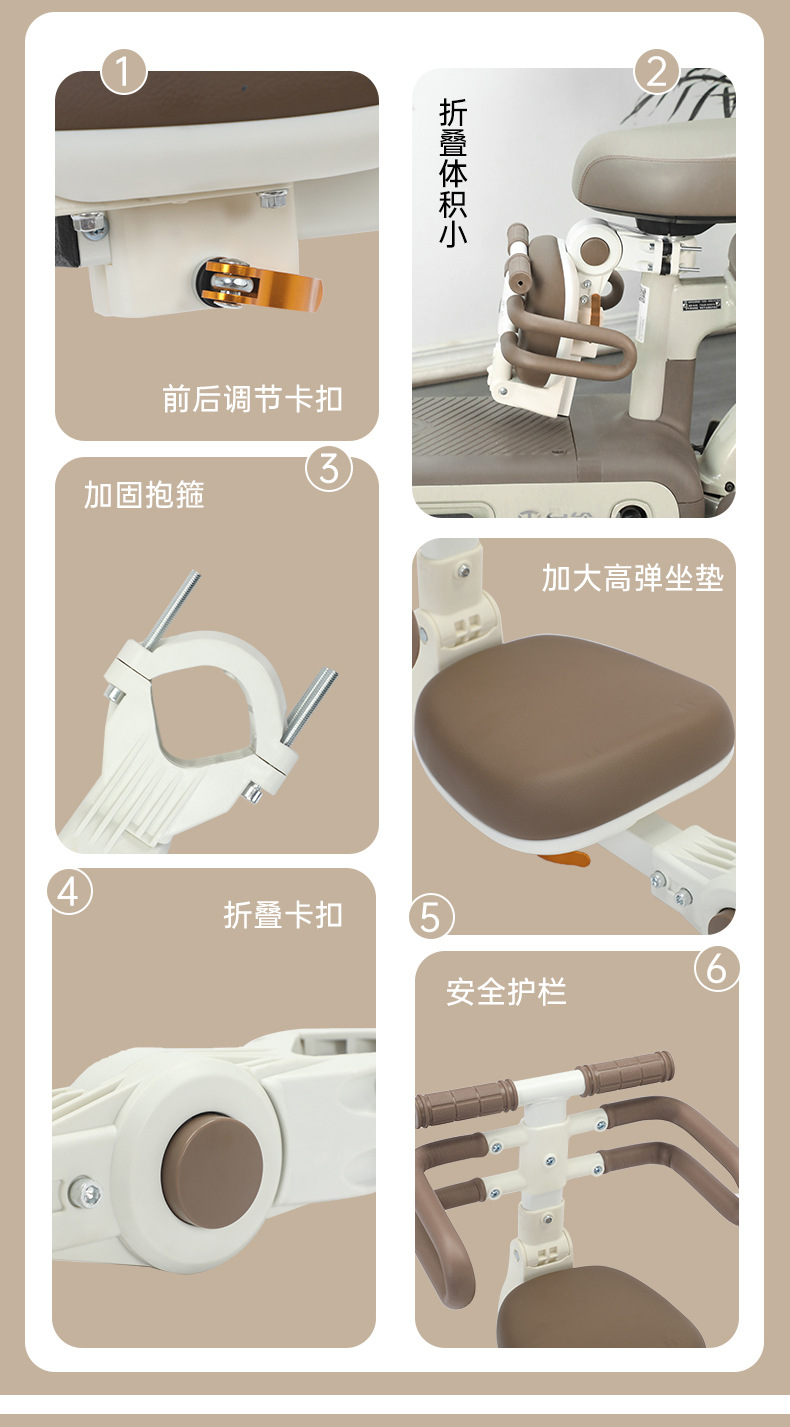 1

前后调节卡扣

2

折叠体积小

3

加固抱箍

加大高弹坐垫

5

4

折叠卡扣

6

安全护栏