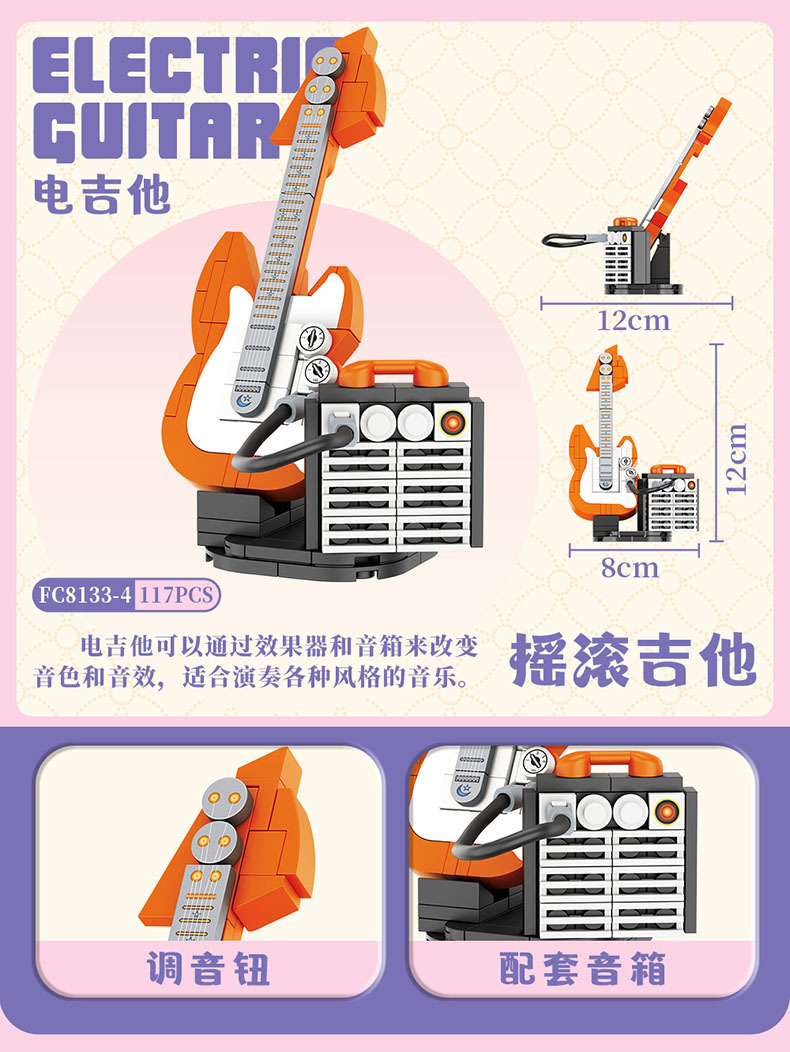 ELECTRIC
GUITAR
电吉他

12cm

12cm

8cm

FC8133-4 117PCS

电吉他可以通过效果器和音箱来改变音色和音效，适合演奏各种风格的音乐。

摇滚吉他

调音钮

配套音箱