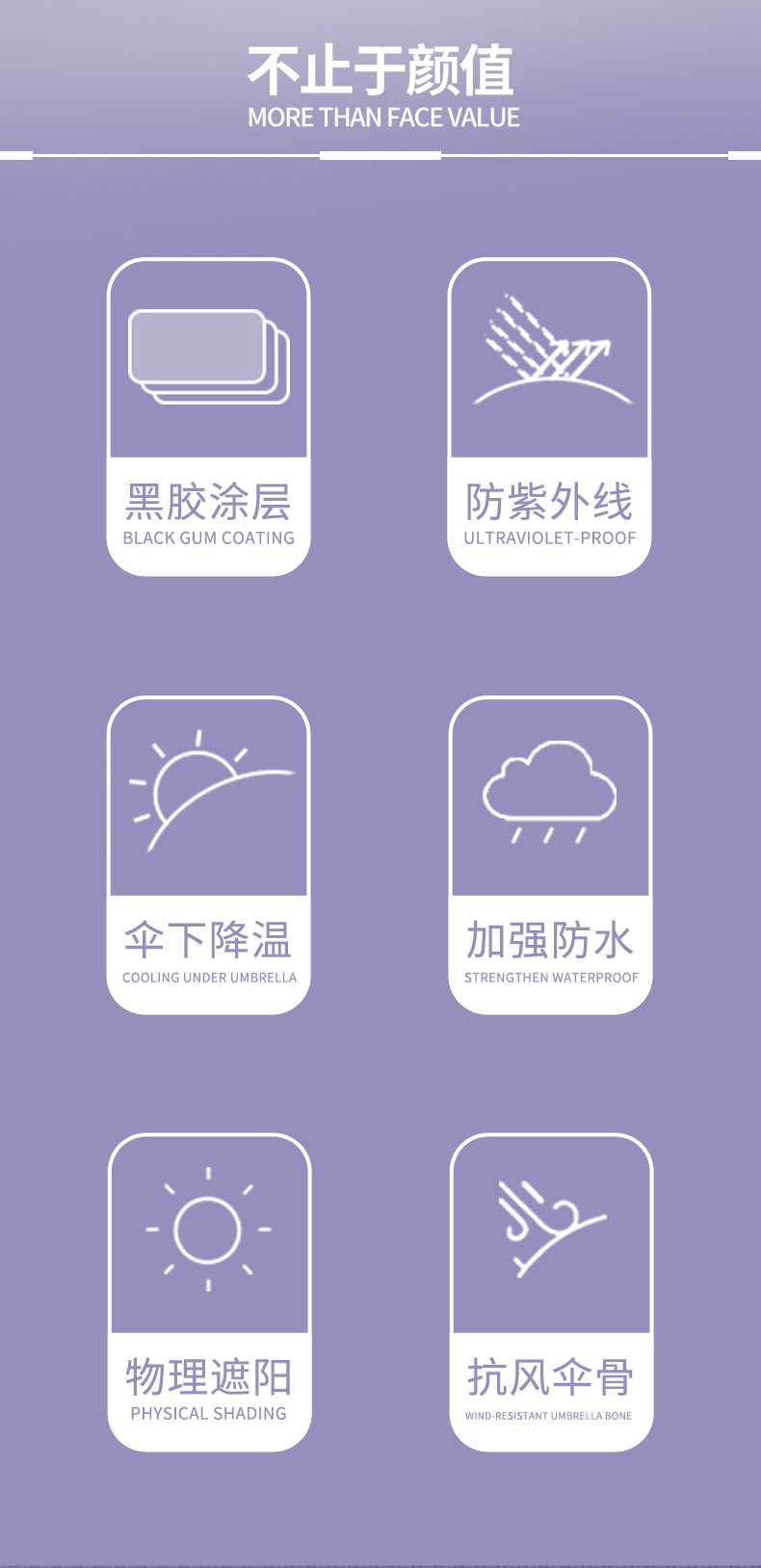 不止于颜值
MORE THAN FACE VALUE

黑胶涂层
BLACK GUM COATING

防紫外线
ULTRAVIOLET-PROOF

伞下降温
COOLING UNDER UMBRELLA

加强防水
STRENGTHEN WATERPROOF

物理遮阳
PHYSICAL SHADING

抗风伞骨
WIND-RESISTANT UMBRELLA BONE