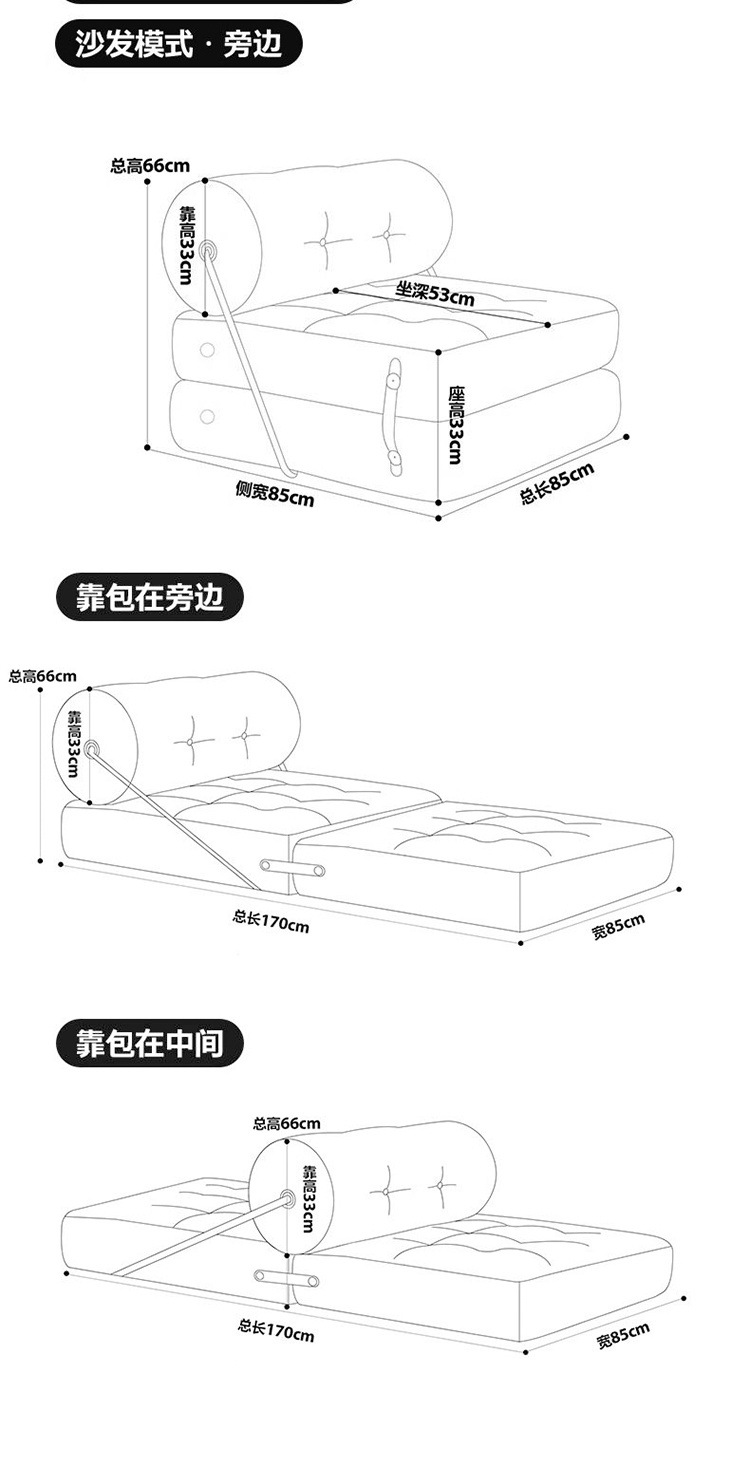 沙发模式 · 旁边

总高66cm
靠高33cm
坐深53cm
座高33cm
侧宽85cm
总长85cm

靠包在旁边

总高66cm
靠高33cm
总长170cm
宽85cm

靠包在中间

总高66cm
靠高33cm
总长170cm
宽85cm