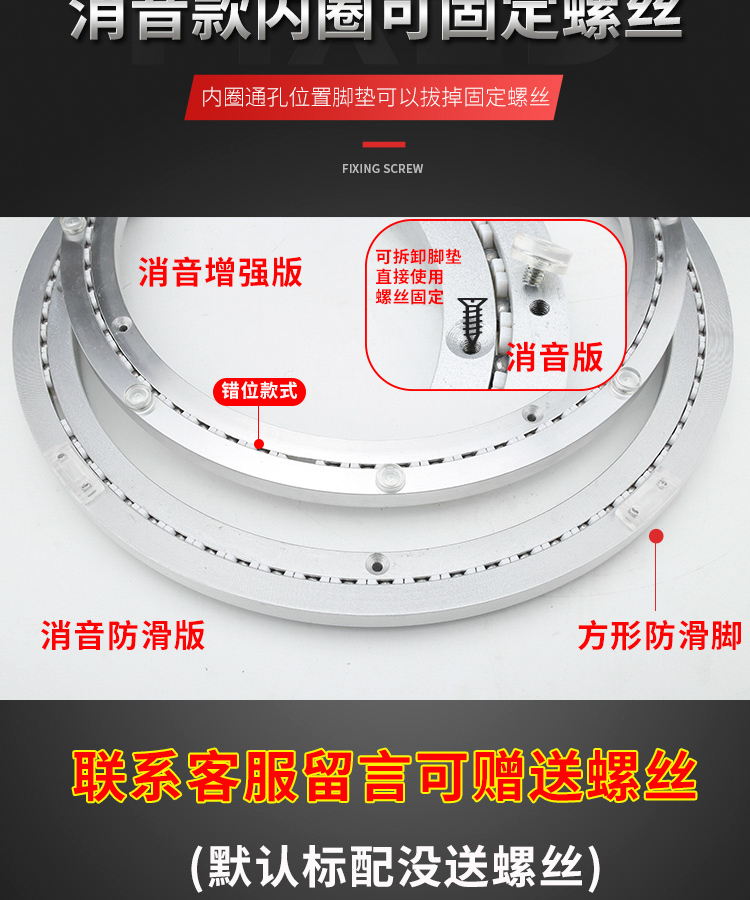 消音款内圈可固定螺丝

内圈通孔位置脚垫可以拔掉固定螺丝

FIXING SCREW

消音增强版

可拆卸脚垫
直接使用
螺丝固定

消音版

错位款式

消音防滑版

方形防滑脚

联系客服留言可赠送螺丝

(默认标配没送螺丝)